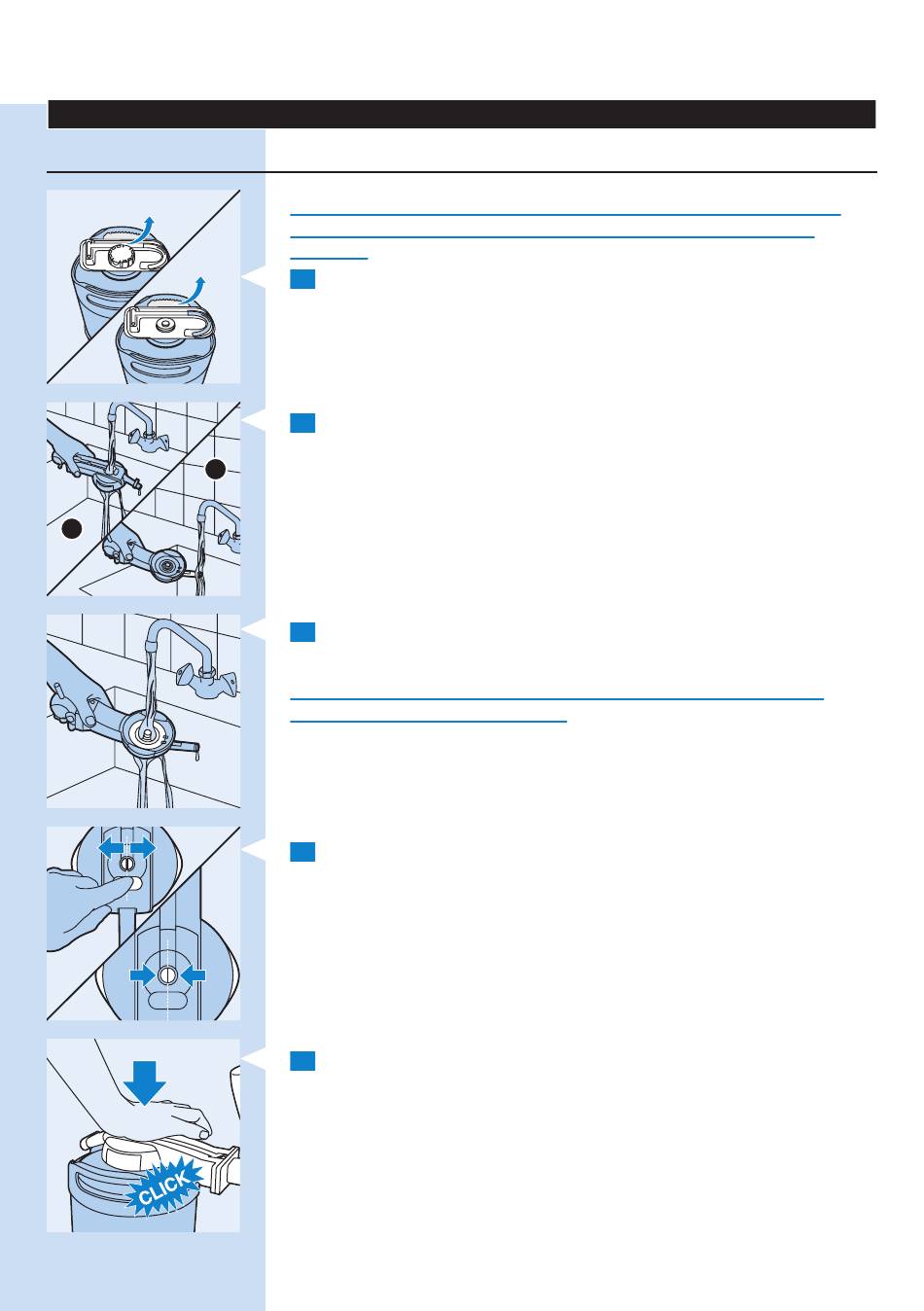 CLICK