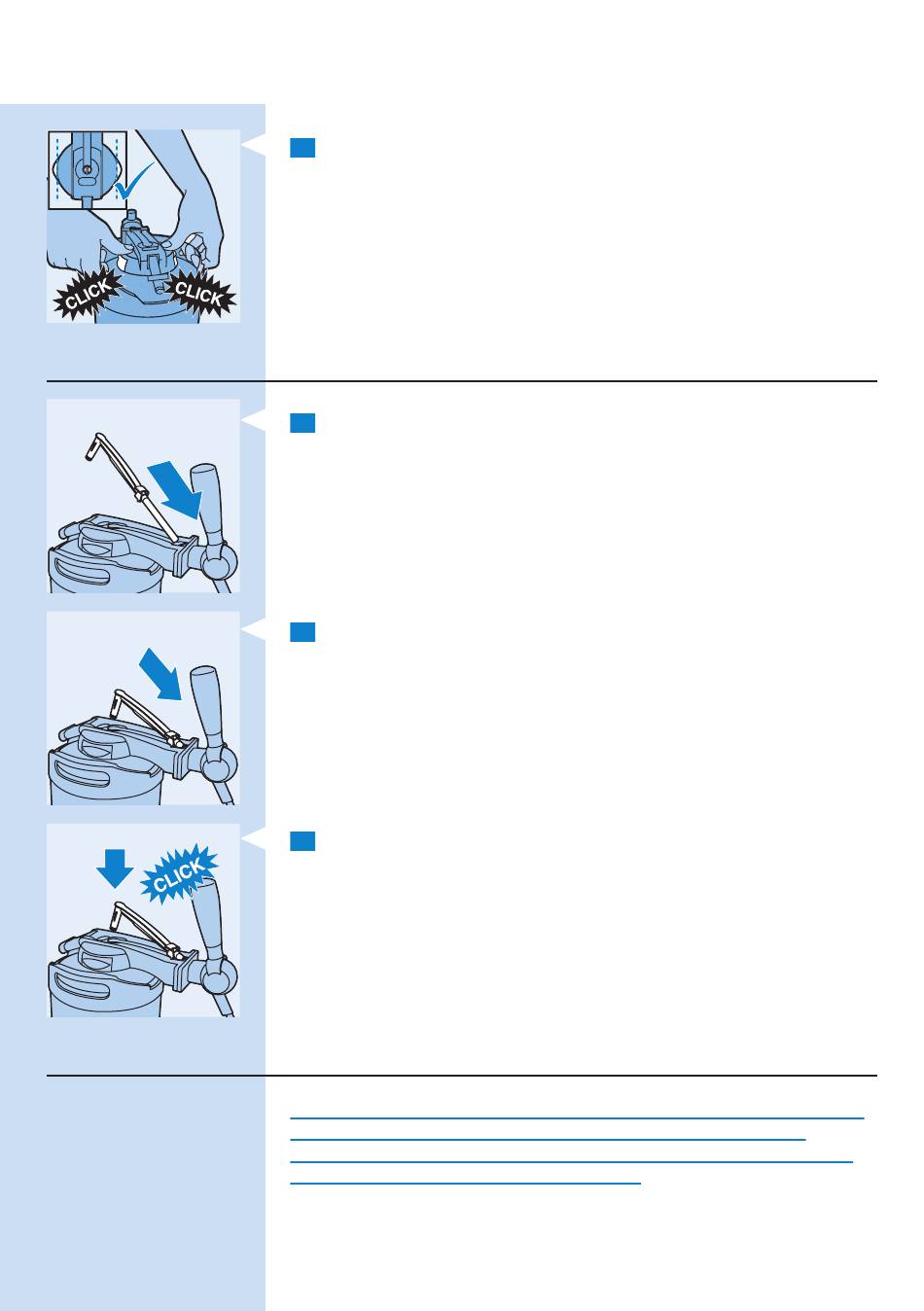 CLICK CLICK

CLICK