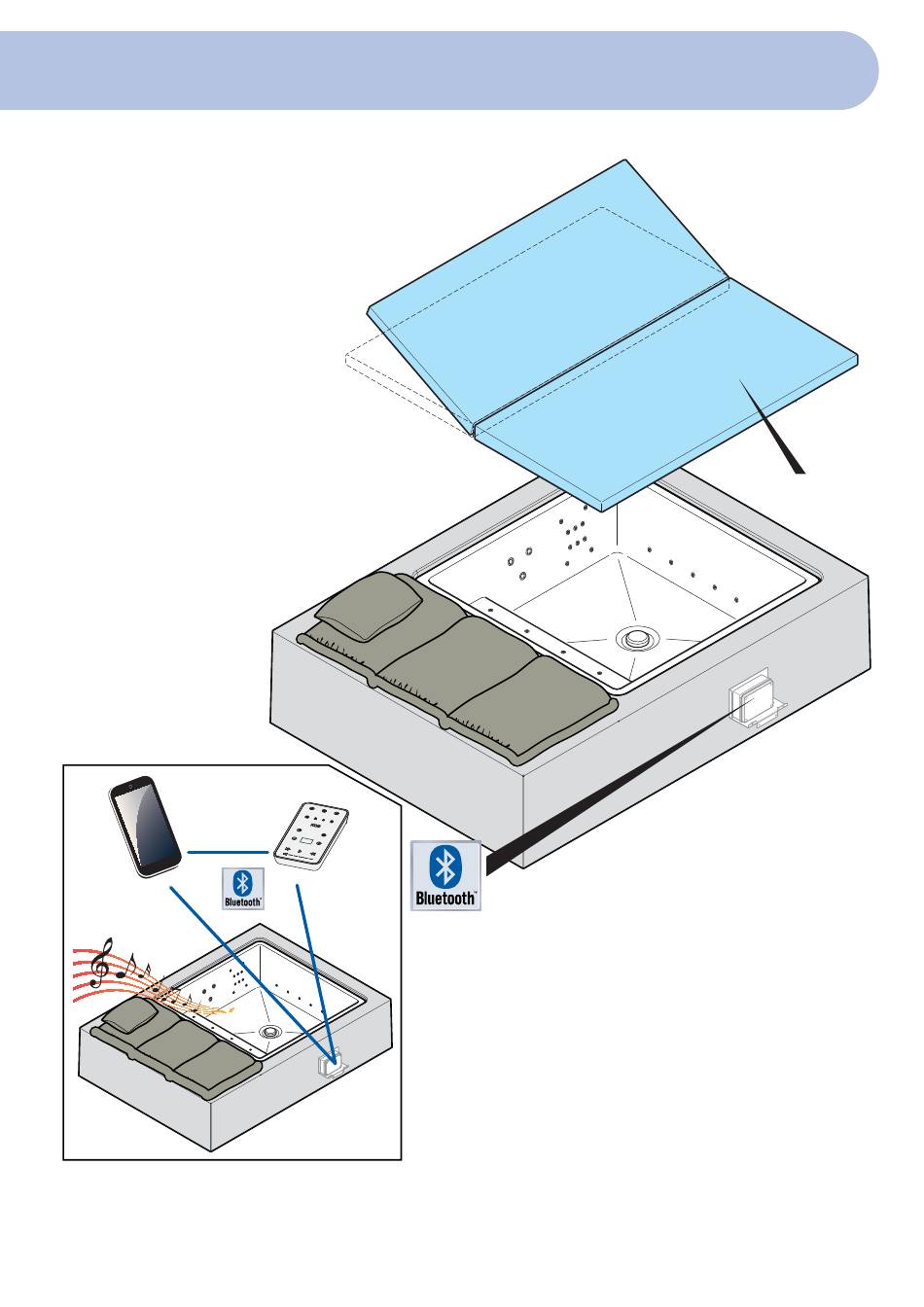 Bluetooth™

Bluetooth™