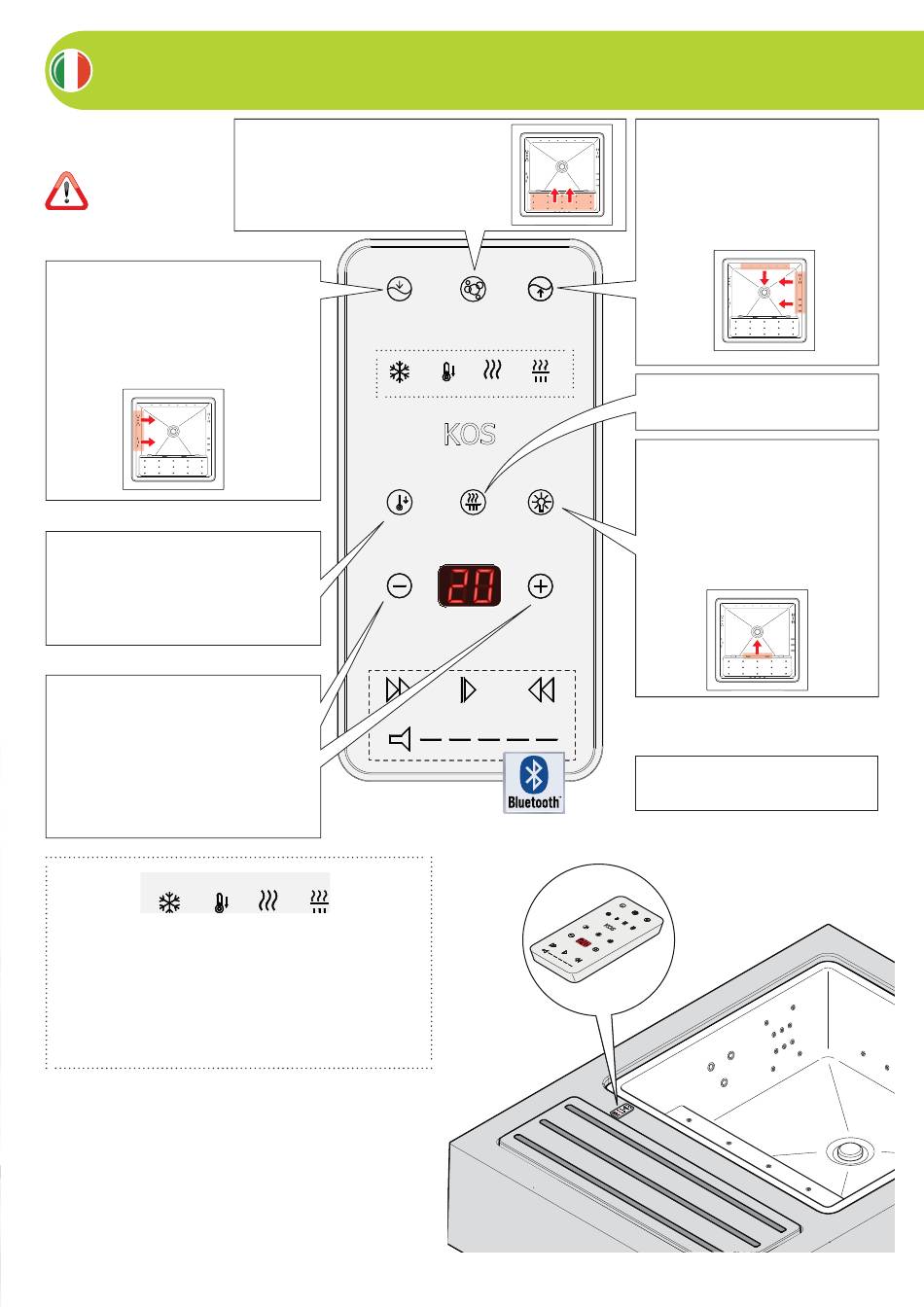 KOS

20

Bluetooth