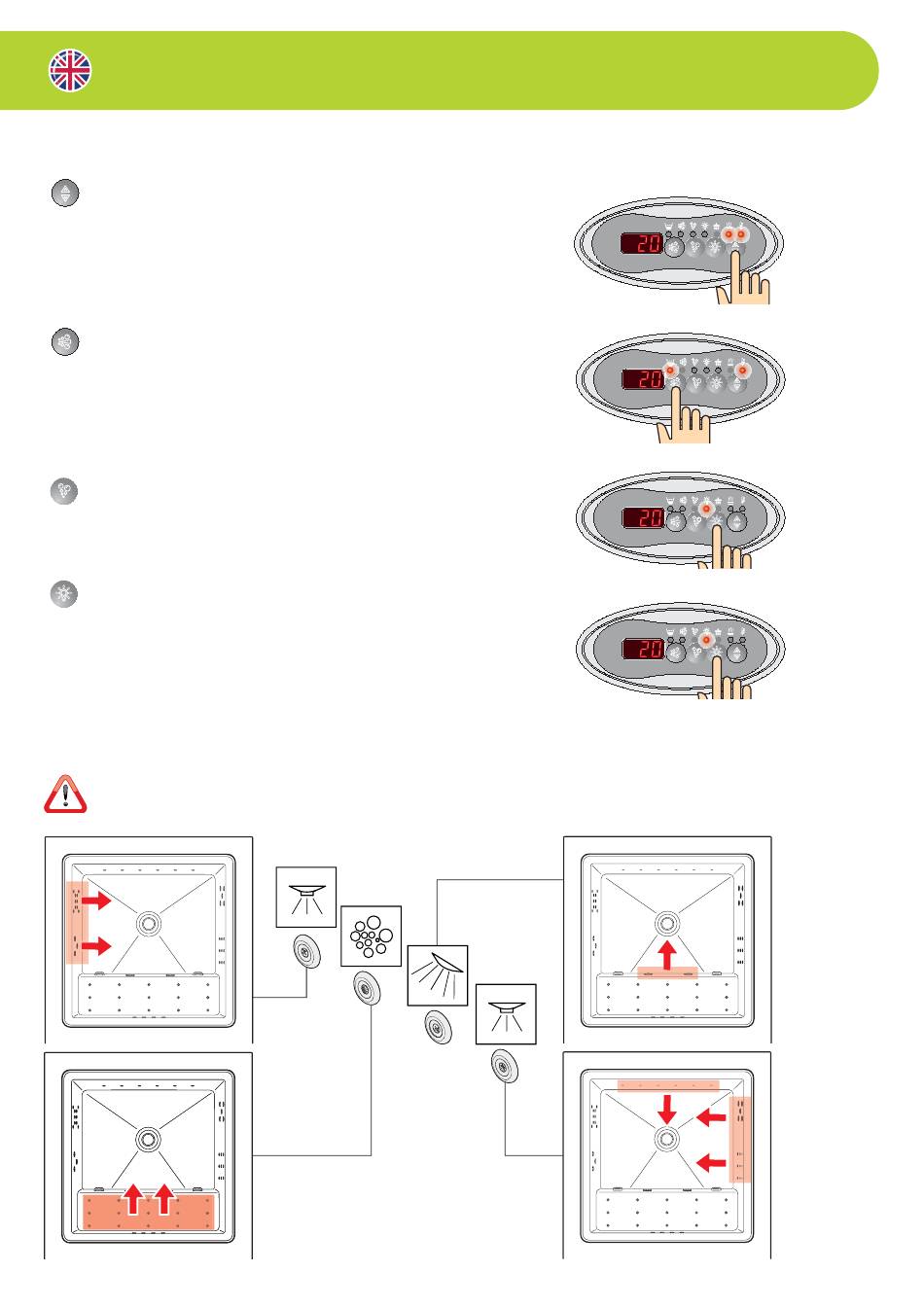 20

20

20

20