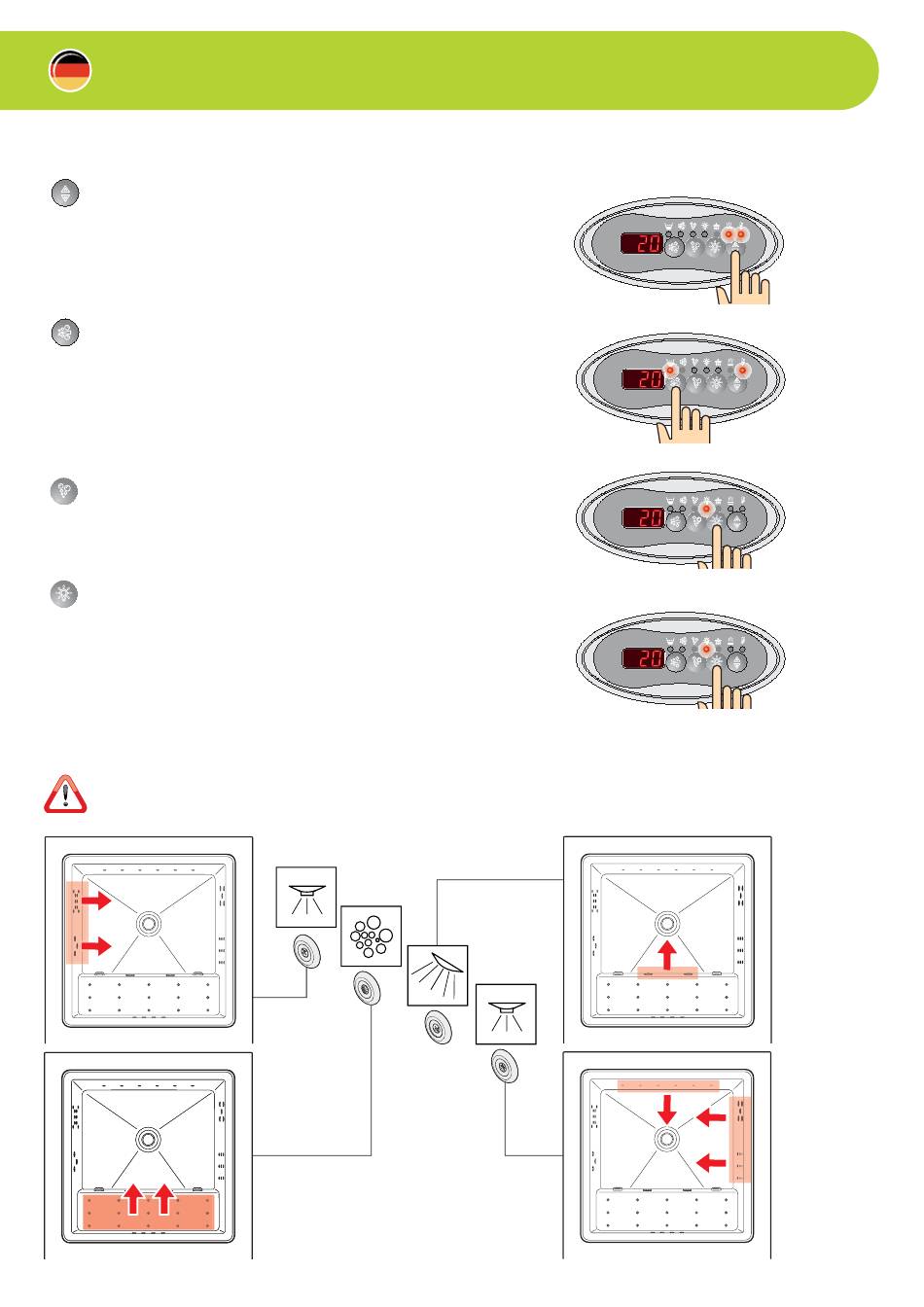 20

20

20

20