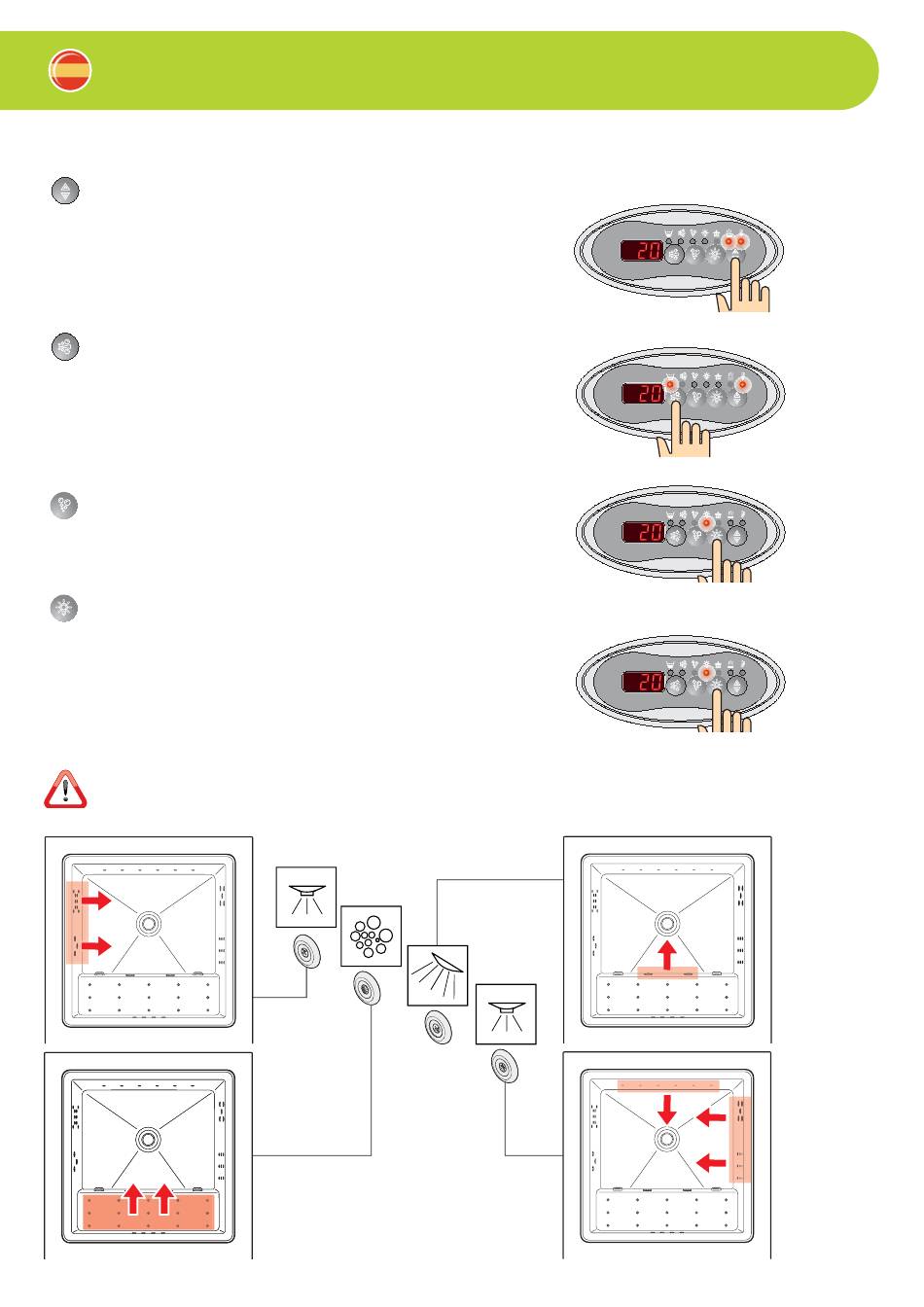 20

20

20

20