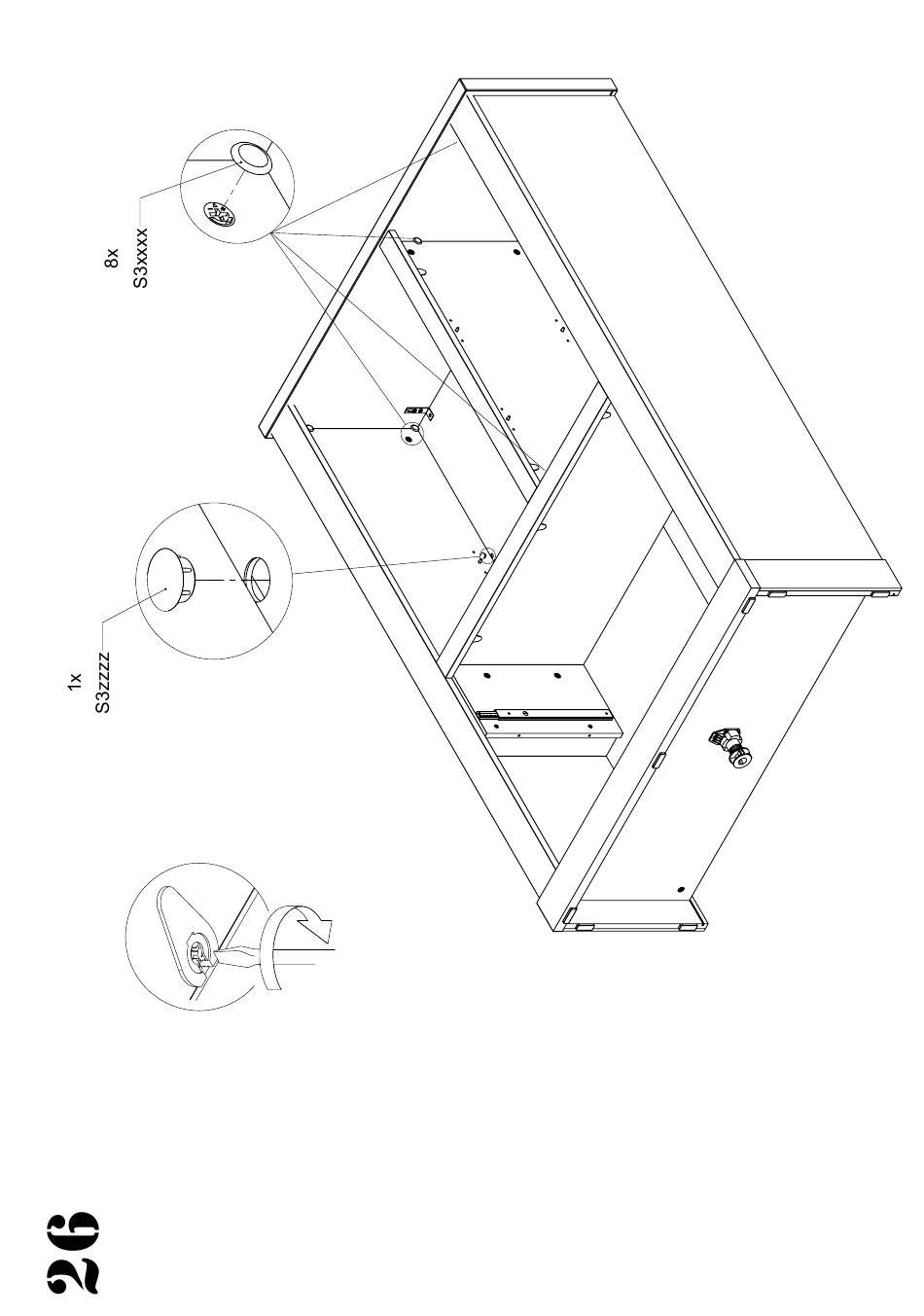 26

1x
S3zzzz

8x
S3xxxx