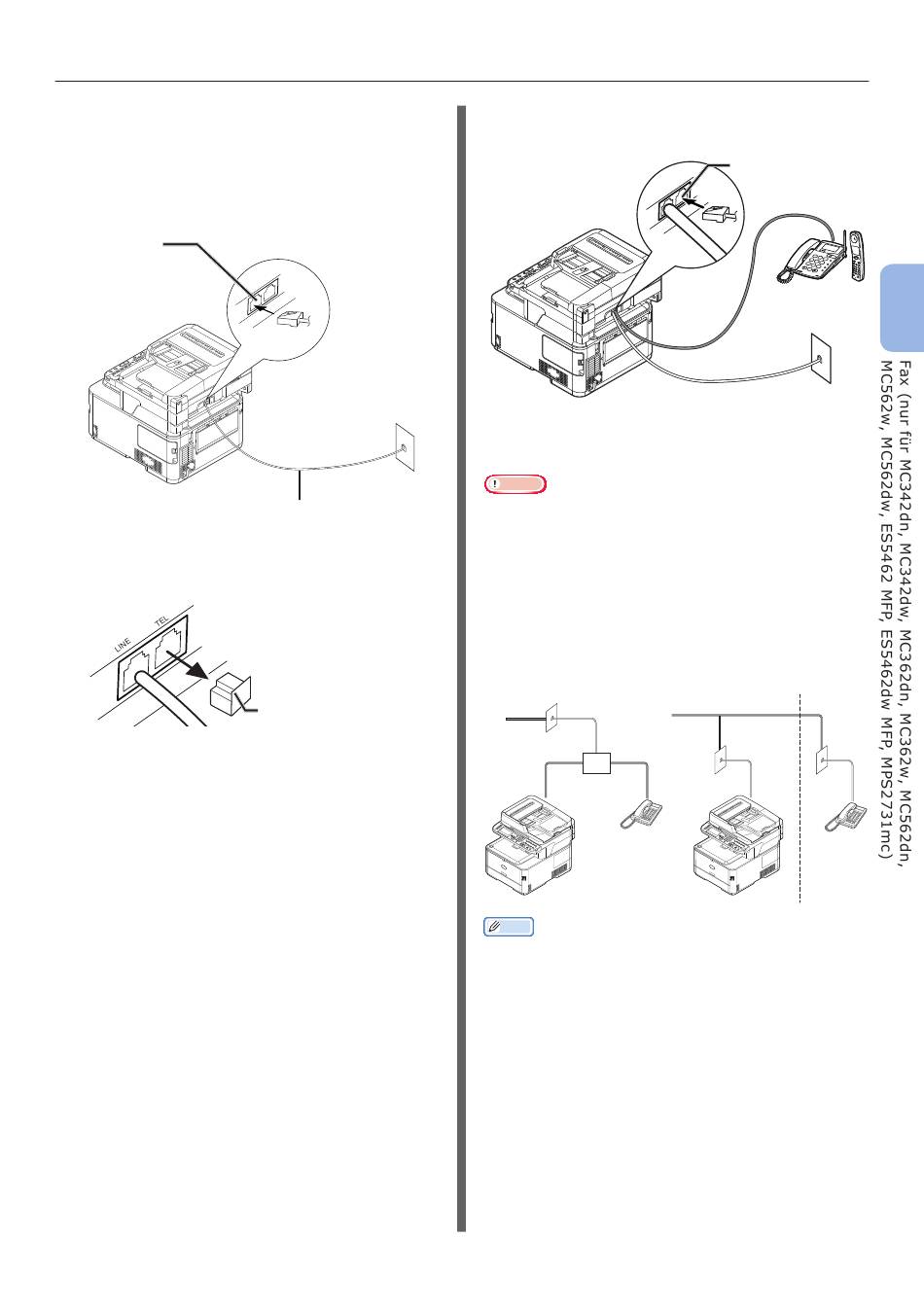 LINE

TEL

Fax (nur für MC342dn, MC342dw, MC362dn, MC362w, MC562dn, MC562w, MC562dw, ES5462 MFP, ES5462dw MFP, MPS2731mc)