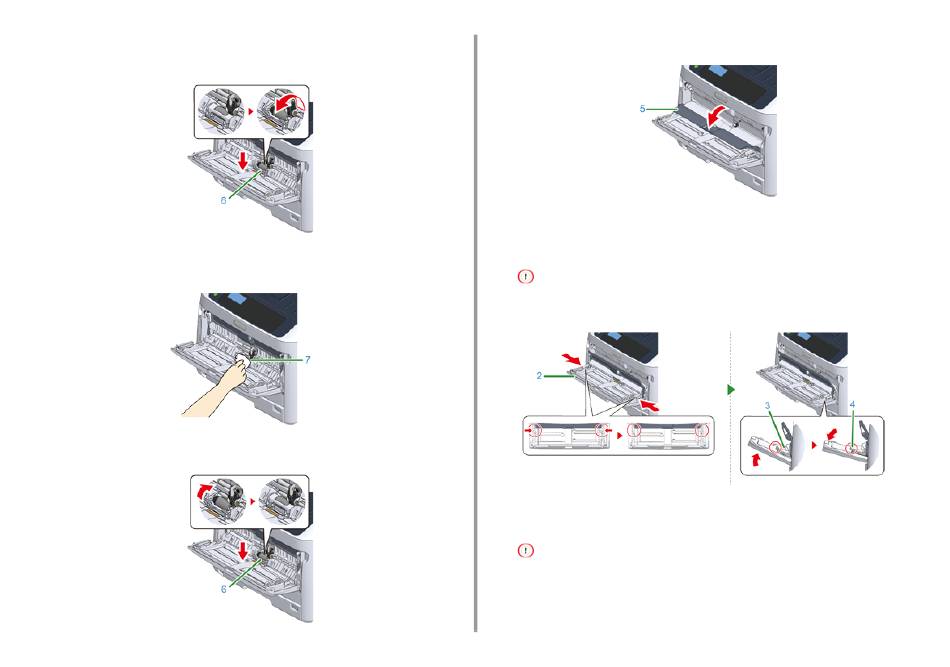 6

7

6

5

2

3

4