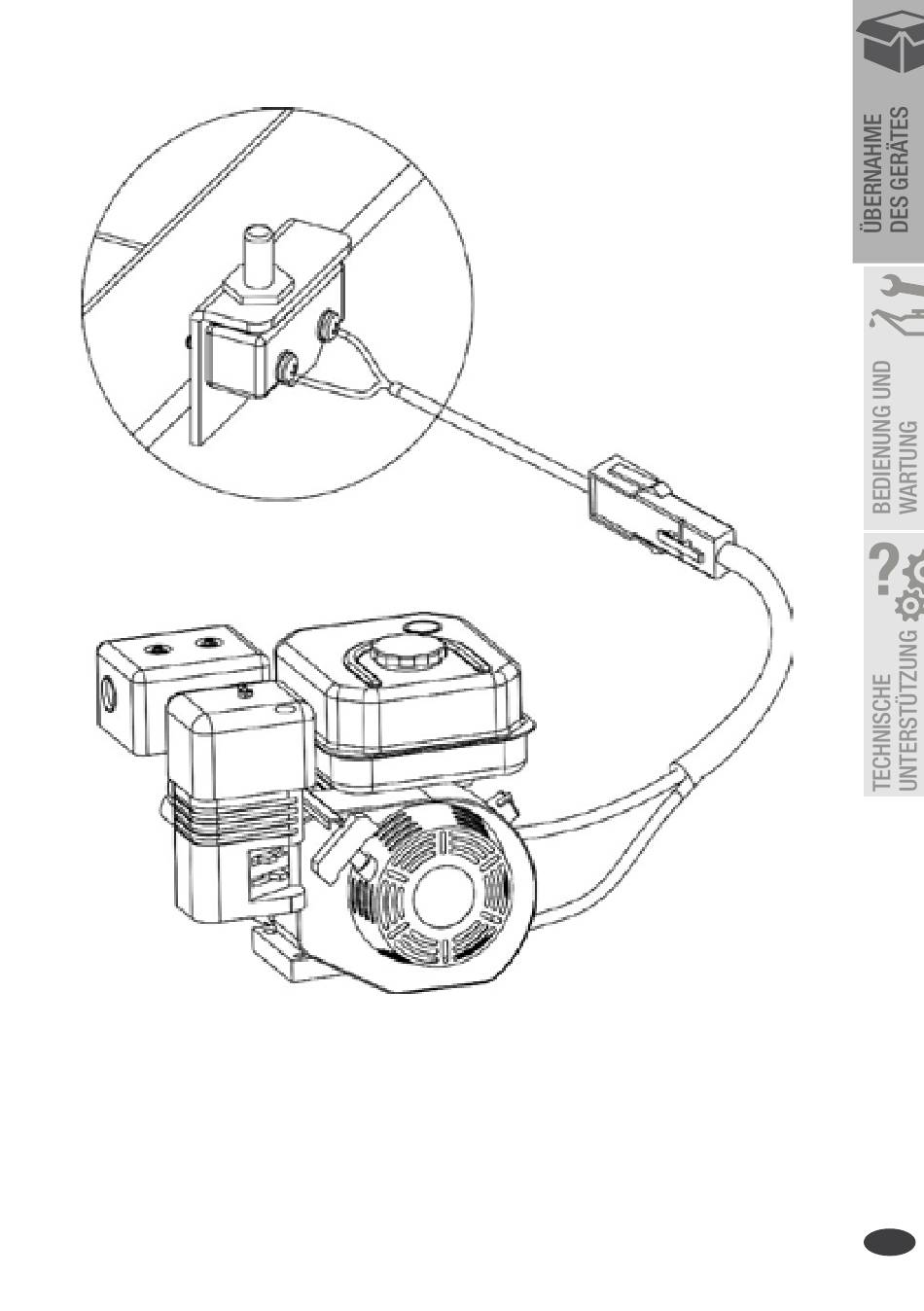 ÜBERNAHME DES GERÄTES

BEDIENUNG UND WARTUNG

TECHNISCHE UNTERSTÜTZUNG