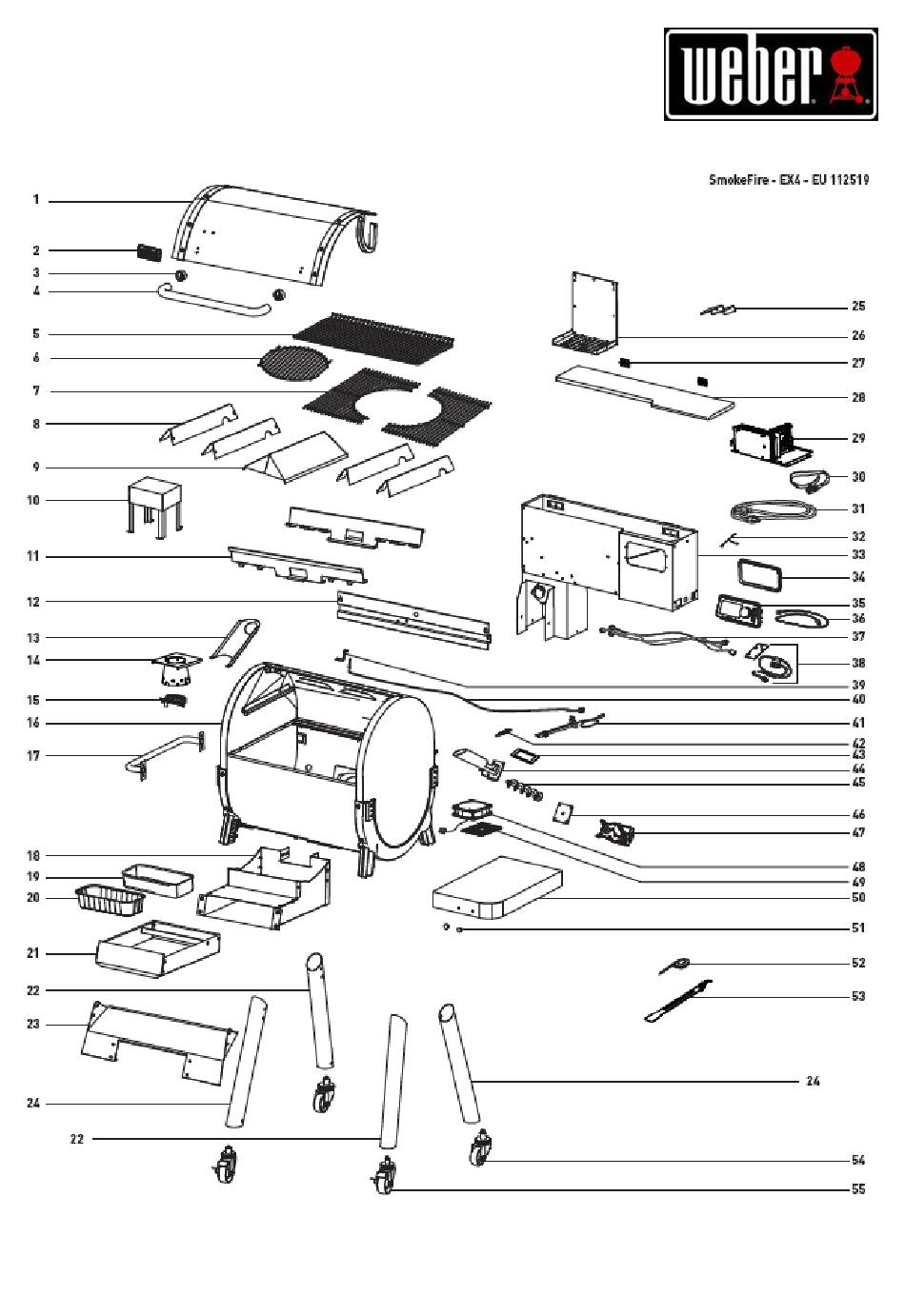 weber

SmokeFire - EX4 - EU 112519

1
2
3
4
5
6
7
8
9
10
11
12
13
14
15
16
17
18
19
20
21
22
23
24
22

25
26
27
28
29
30
31
32
33
34
35
36
37
38
39
40
41
42
43
44
45
46
47
48
49
50
51
52
53
24
54
55