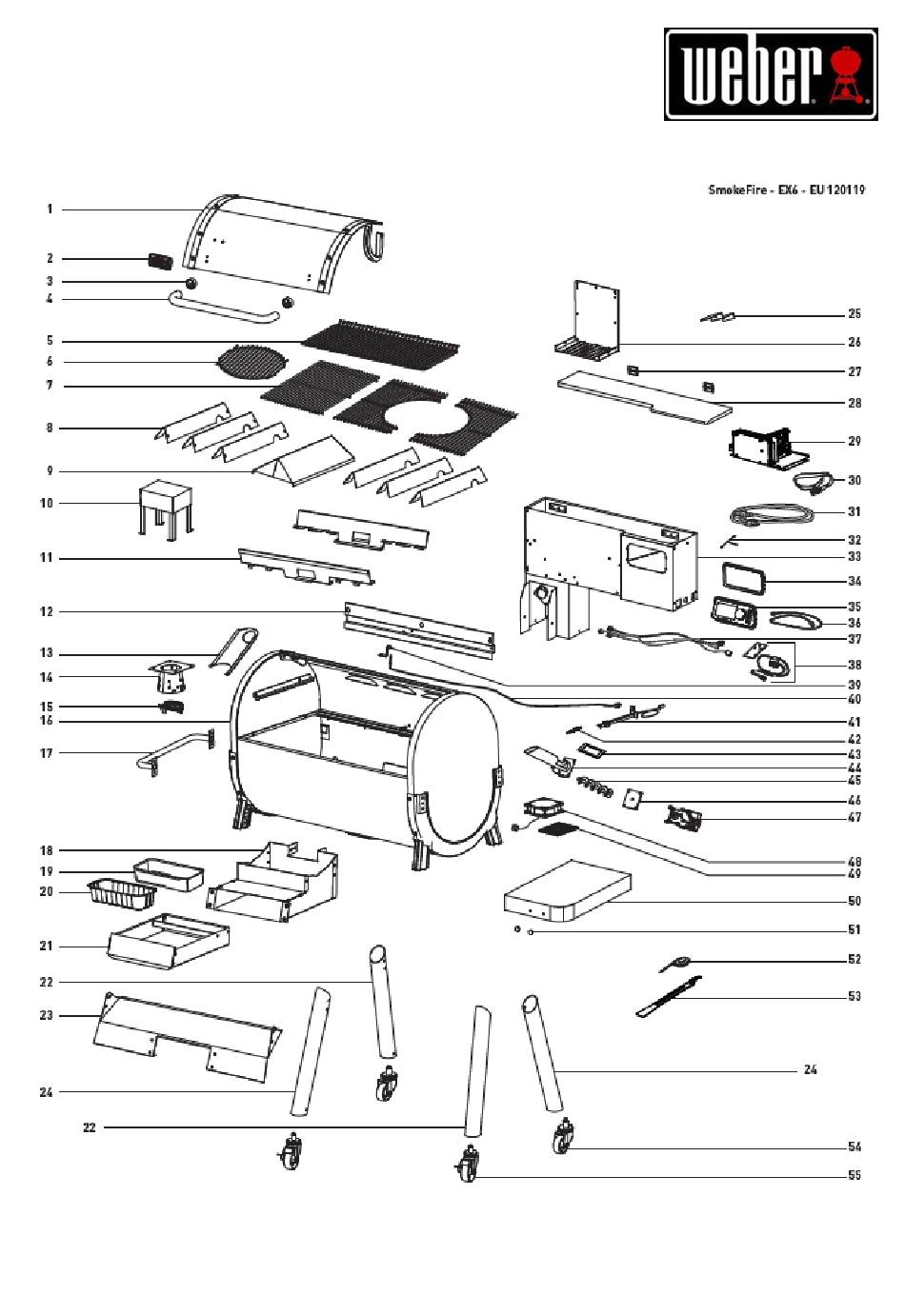 weber

SmokeFire - EX6 - EU 120119

1
2
3
4
5
6
7
8
9
10
11
12
13
14
15
16
17
18
19
20
21
22
23
24
22

25
26
27
28
29
30
31
32
33
34
35
36
37
38
39
40
41
42
43
44
45
46
47
48
49
50
51
52
53
24
54
55