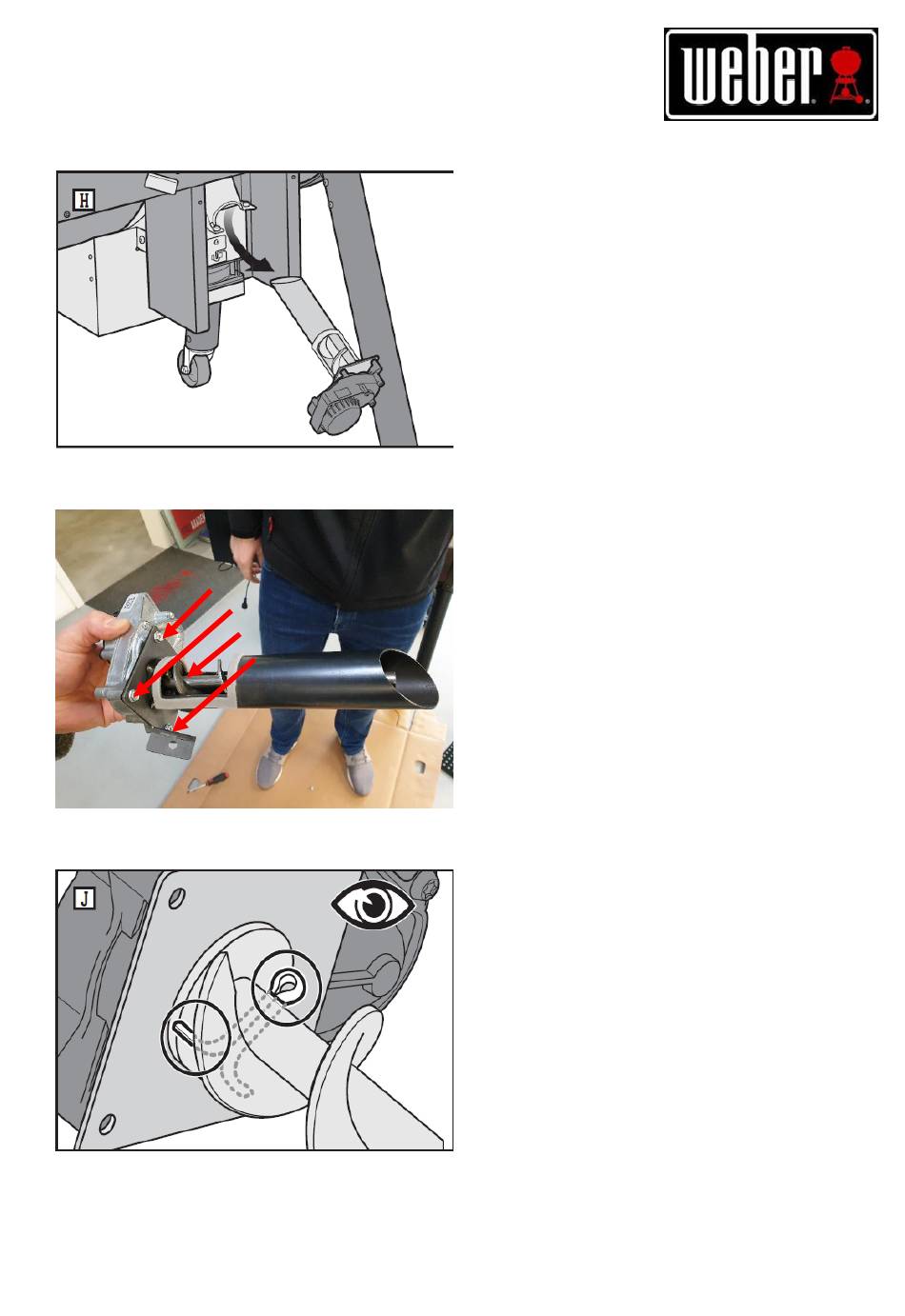 weber

H

J