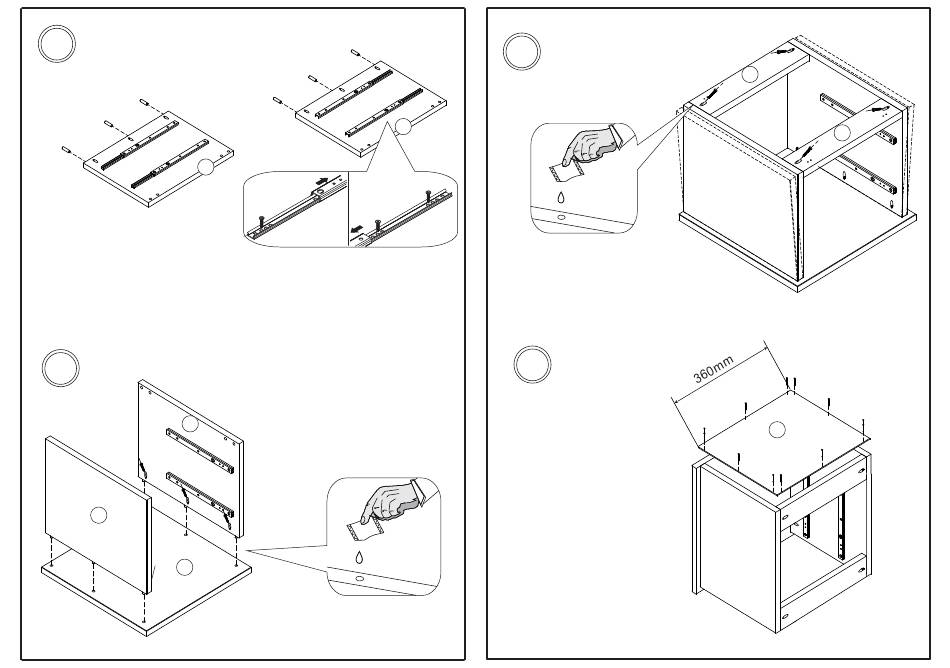 360mm