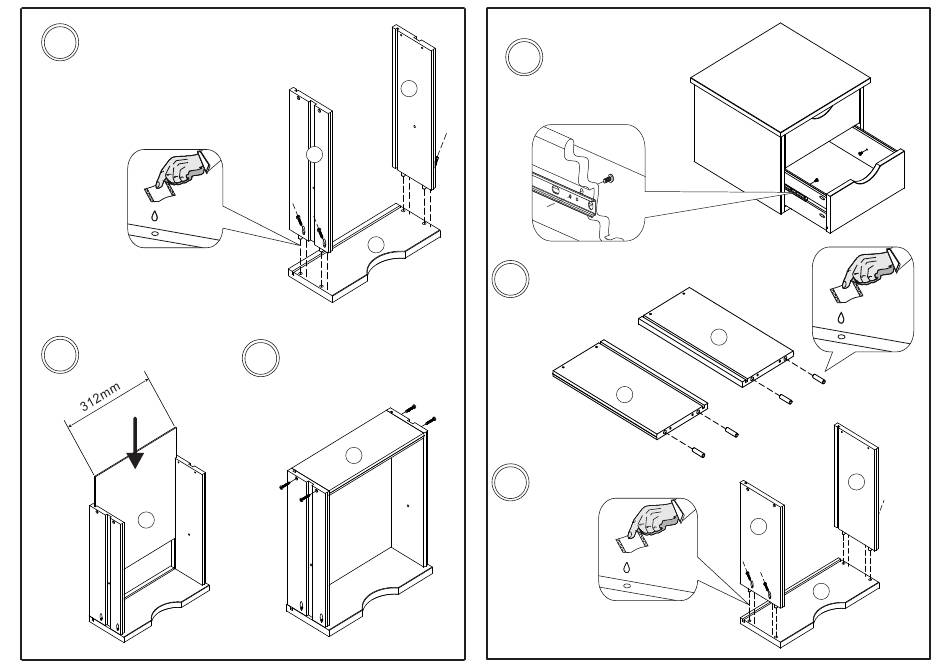 312mm