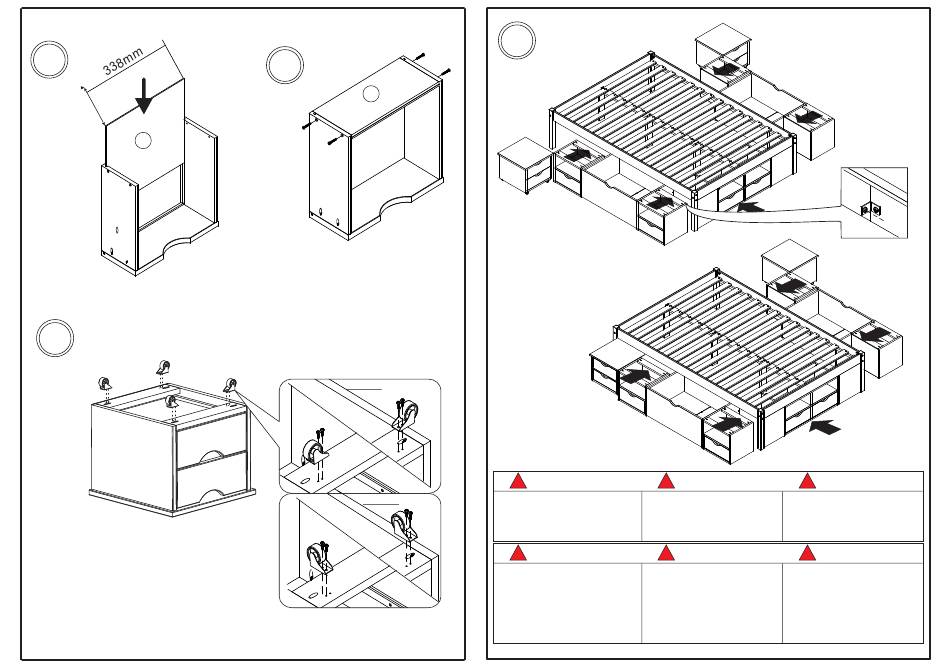 338mm