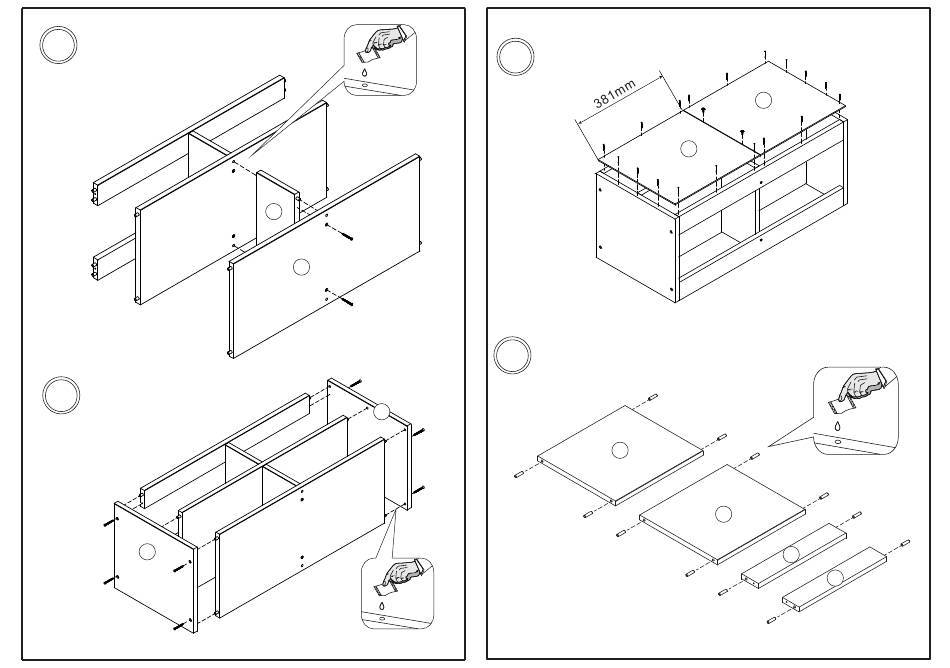 381mm