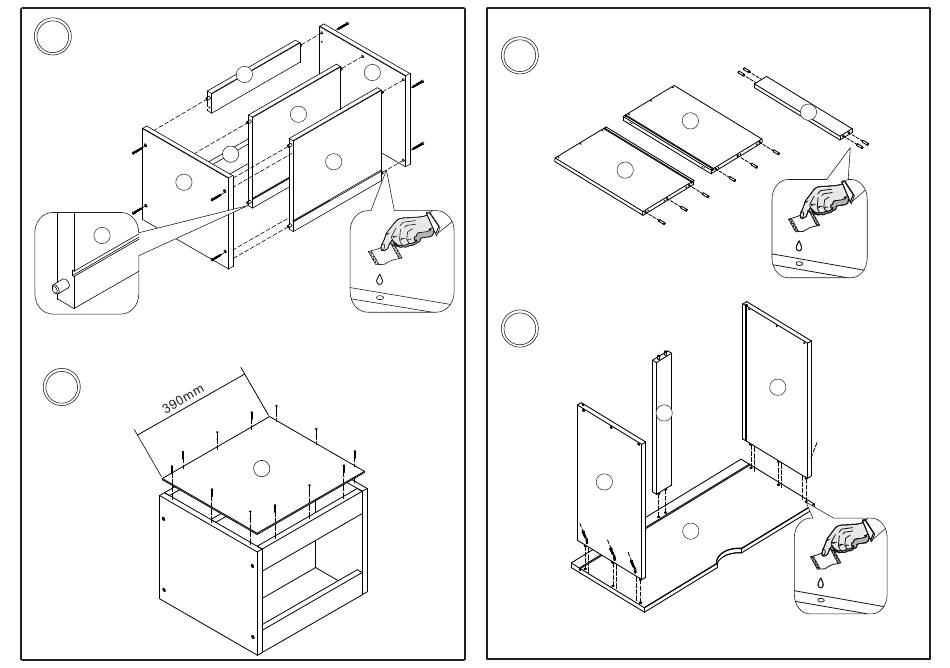 390mm