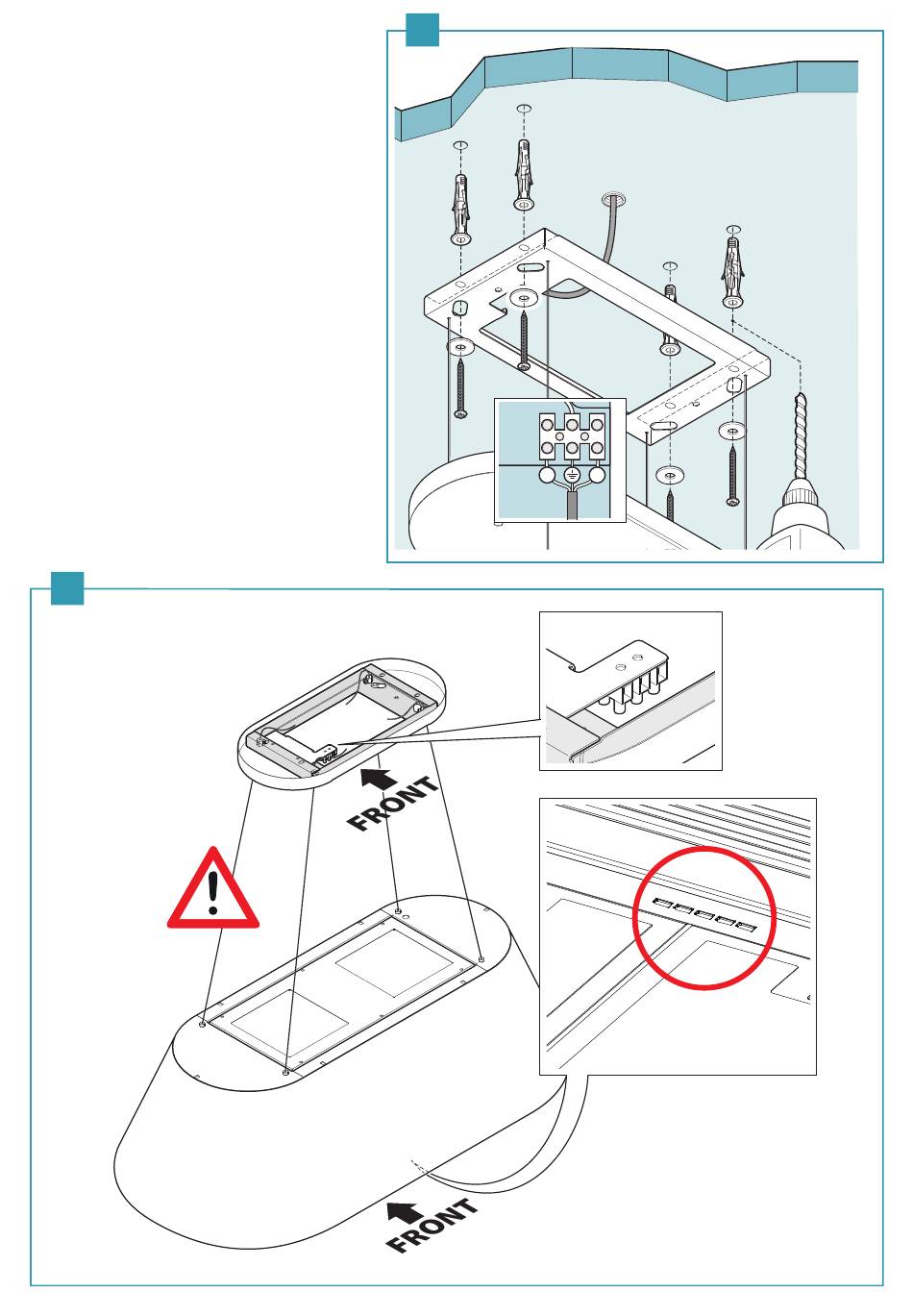 FRONT

FRONT