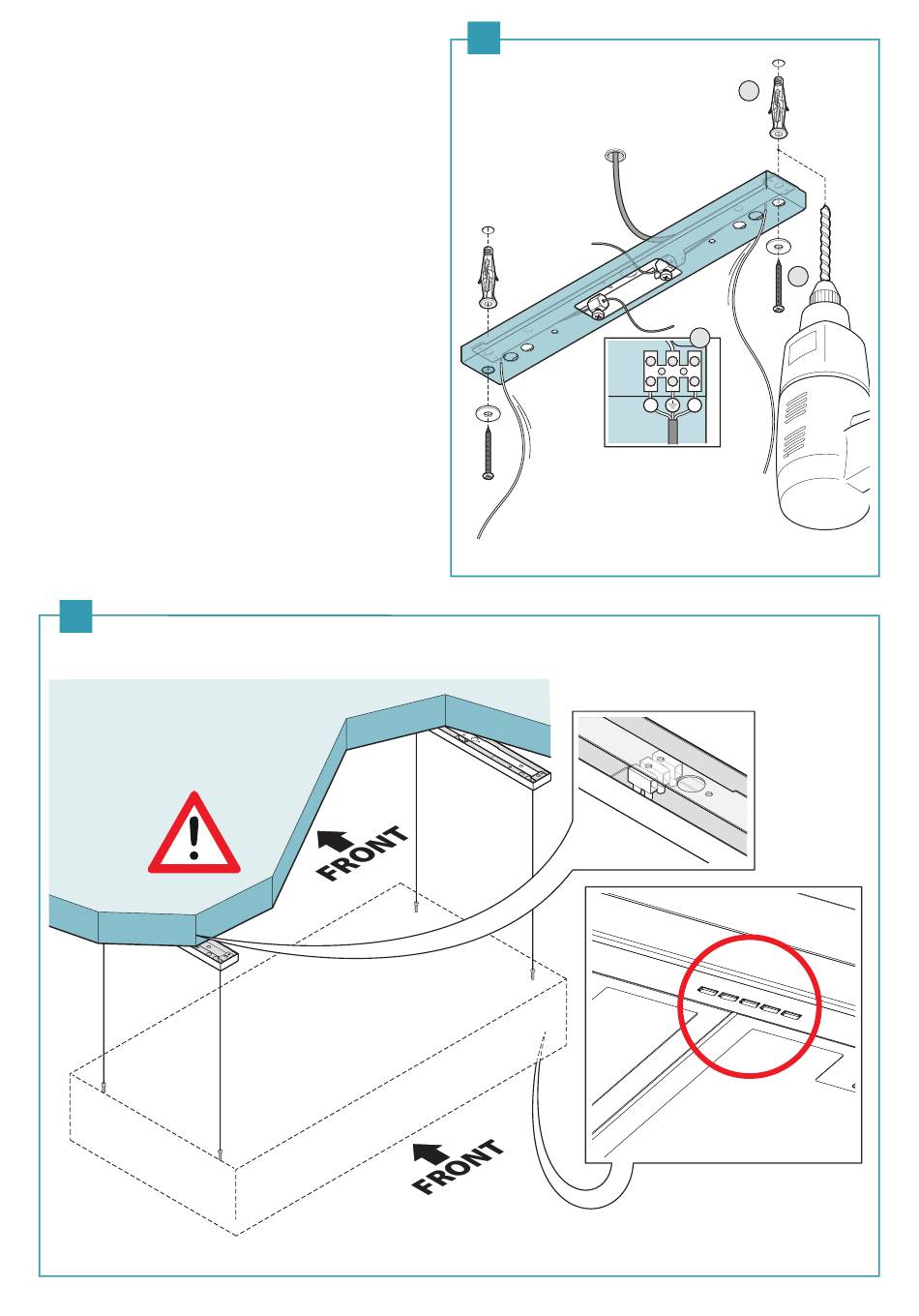 FRONT

FRONT