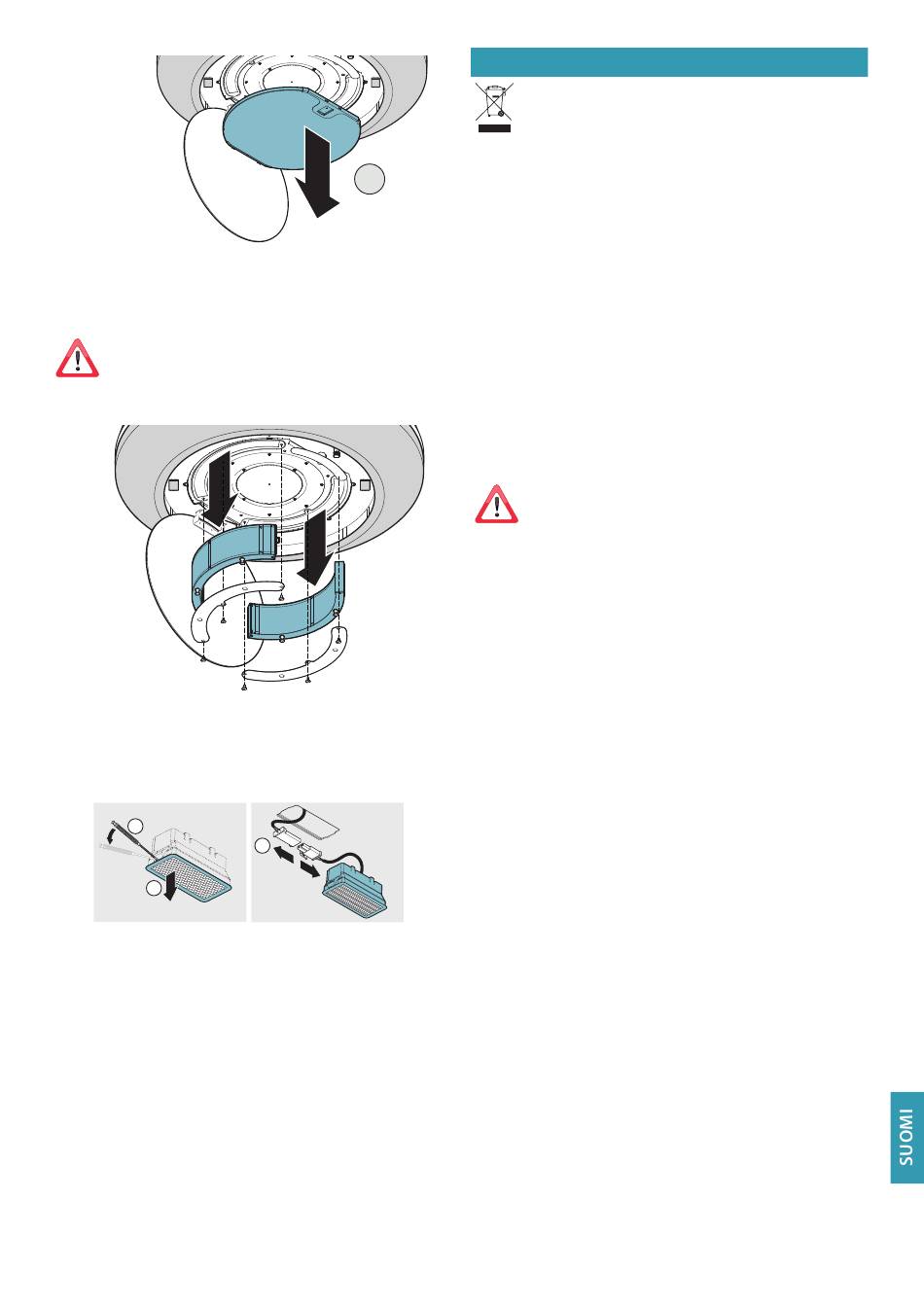 SUOMI