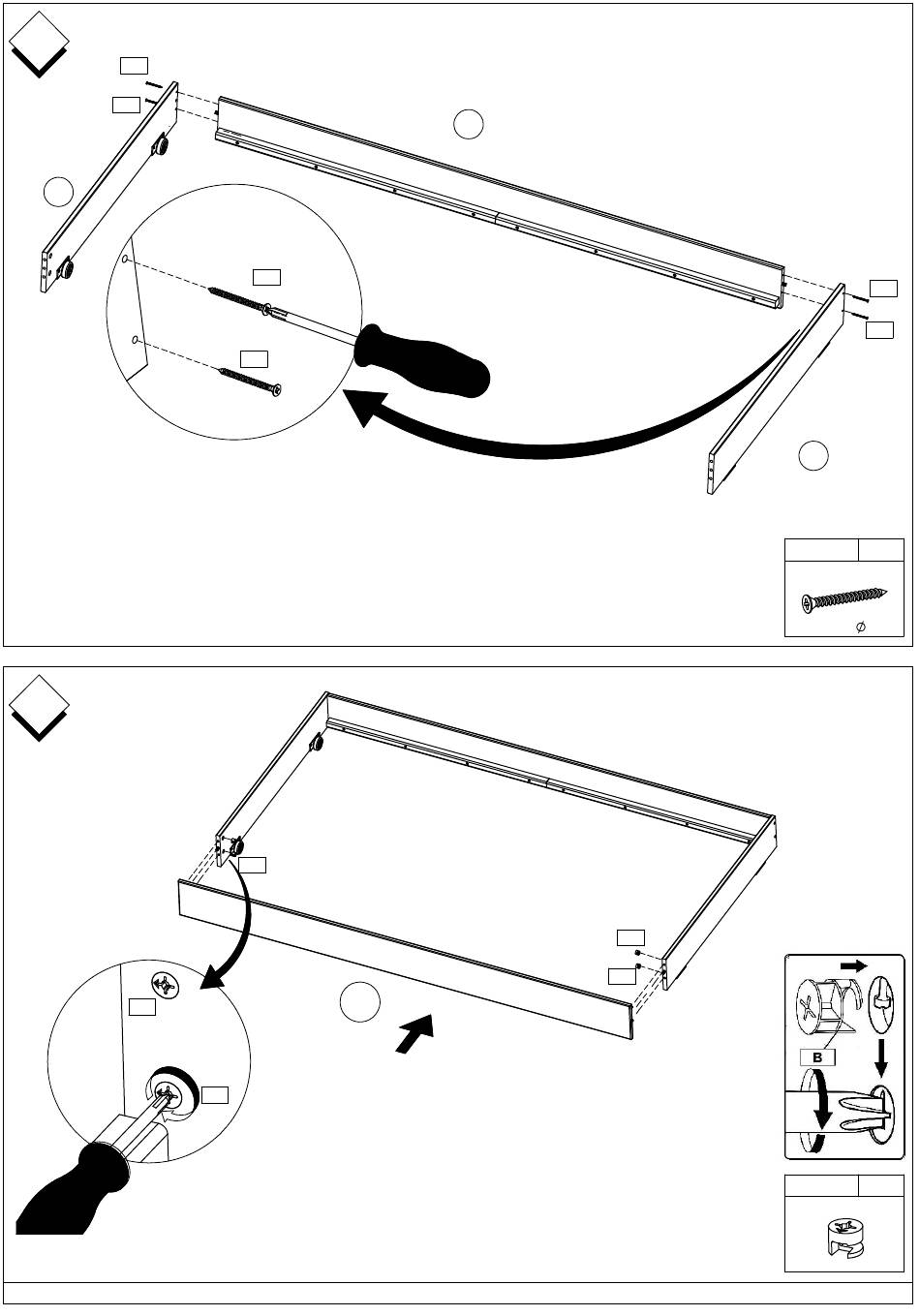 $\varnothing$

B