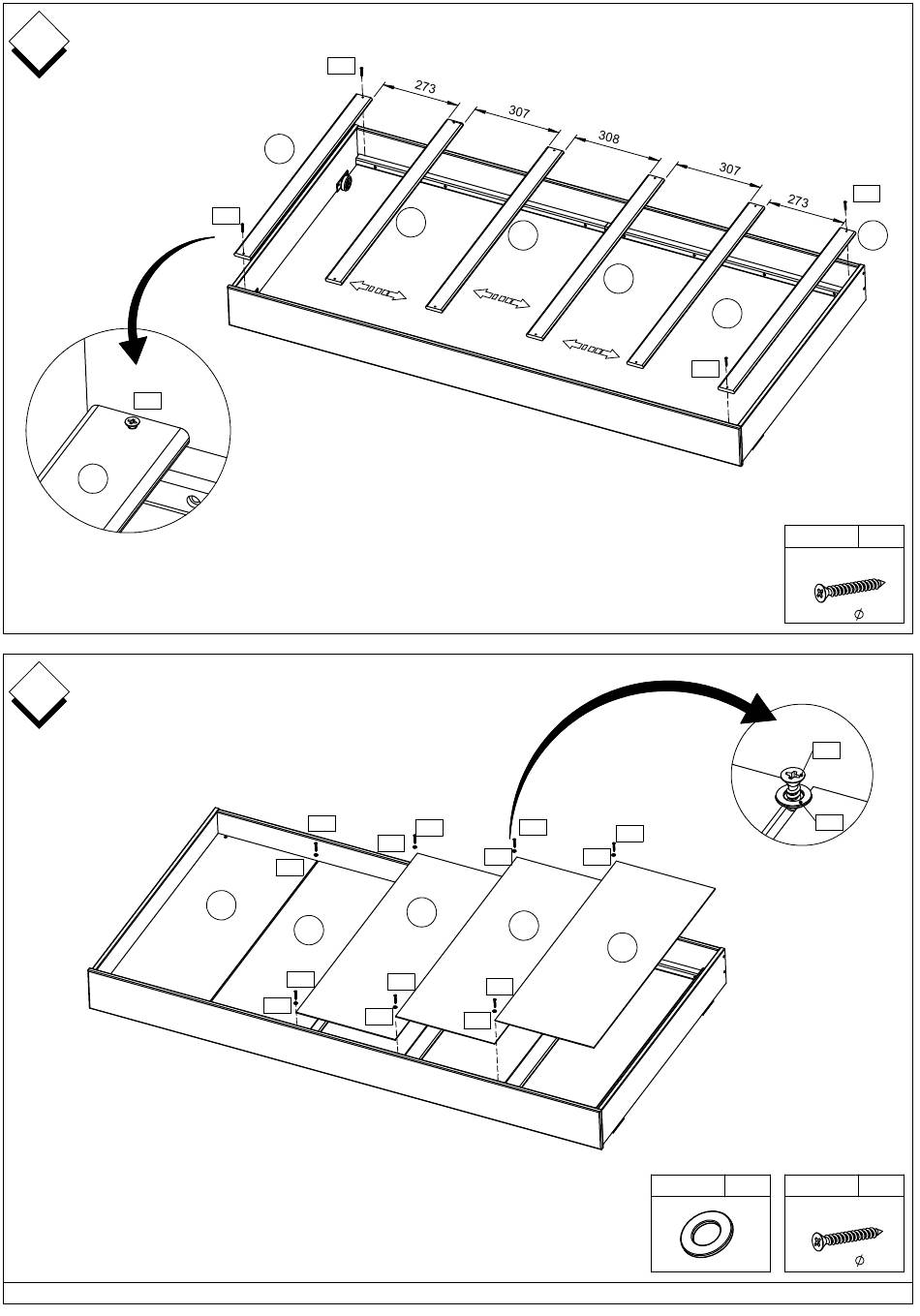 273
307
308
307
273

$\phi$

$\phi$