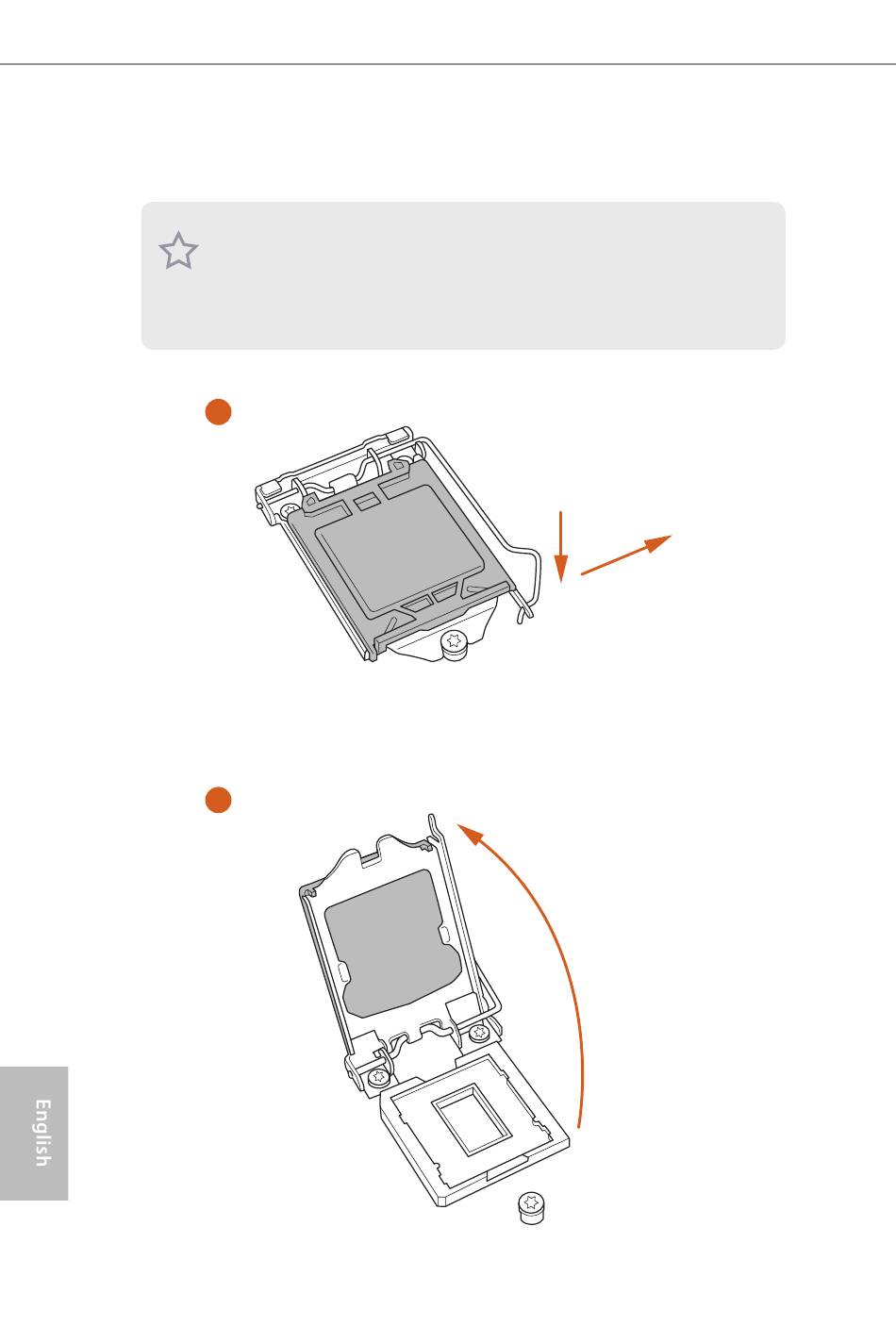 English