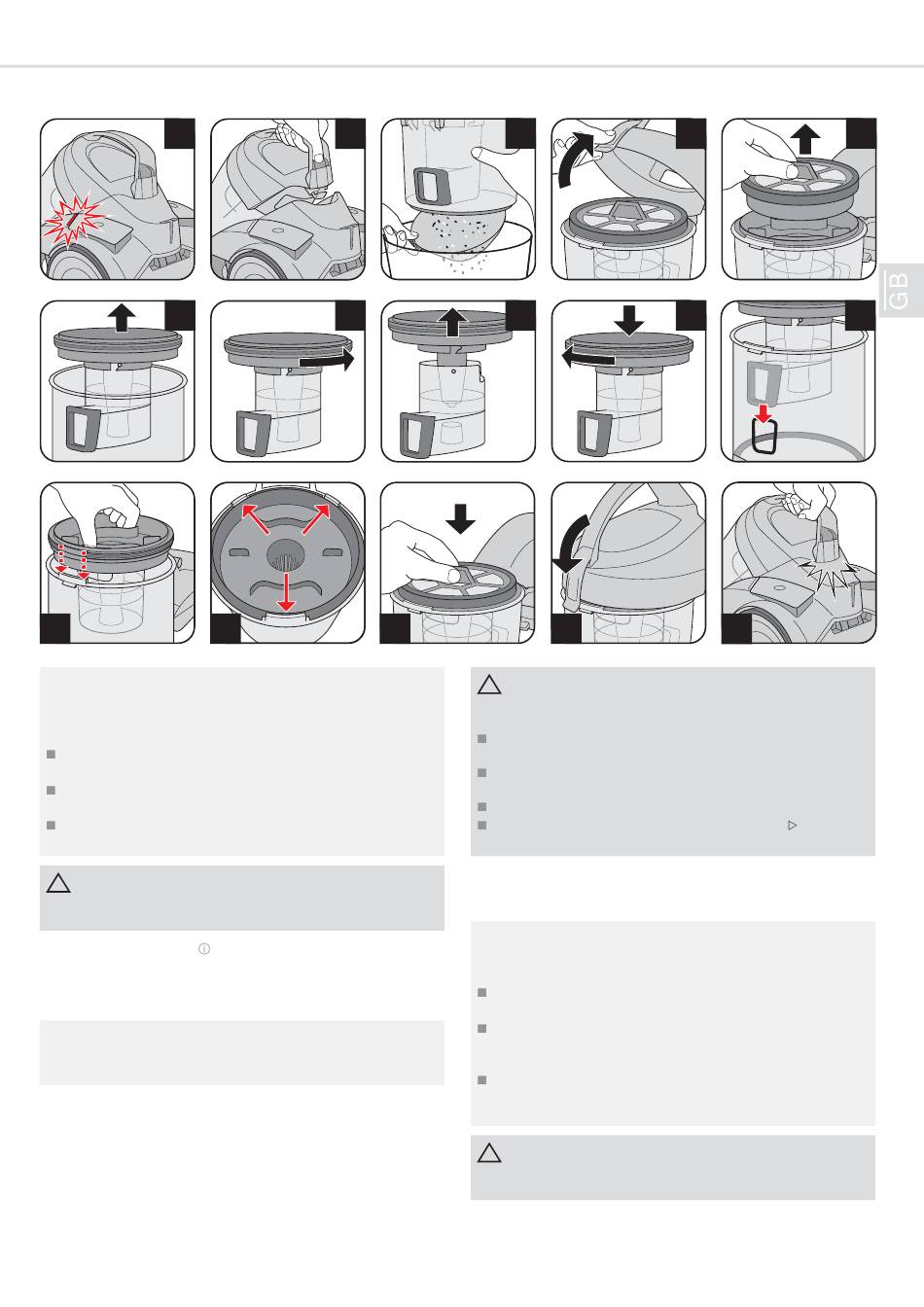 GB