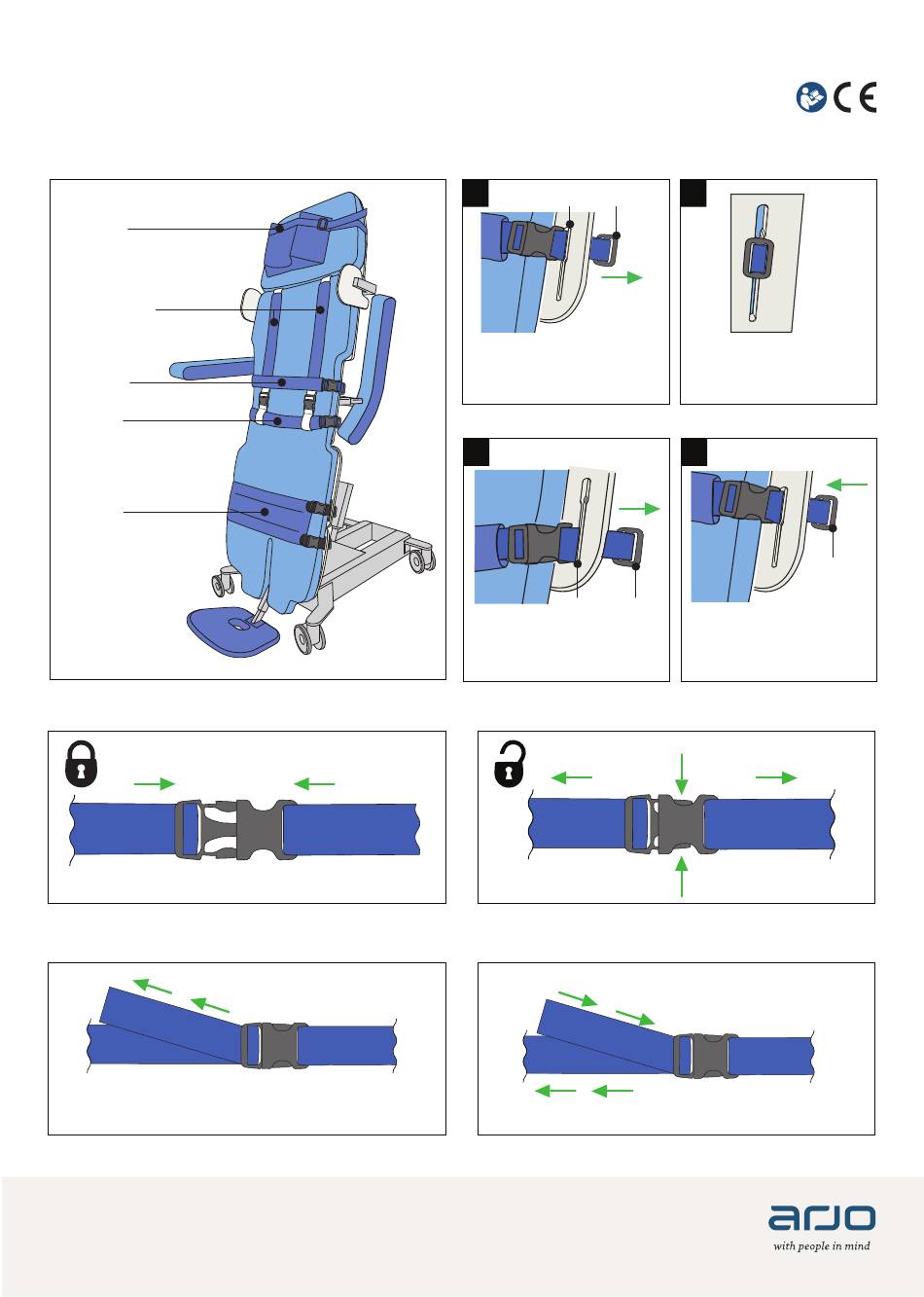 CE

arjo
with people in mind