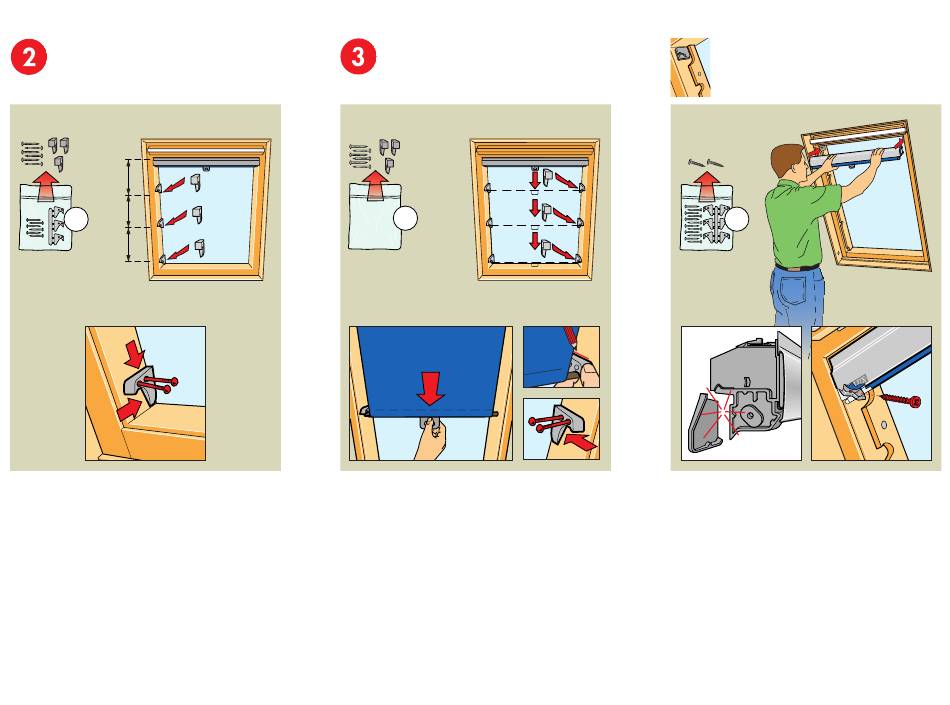 2

3