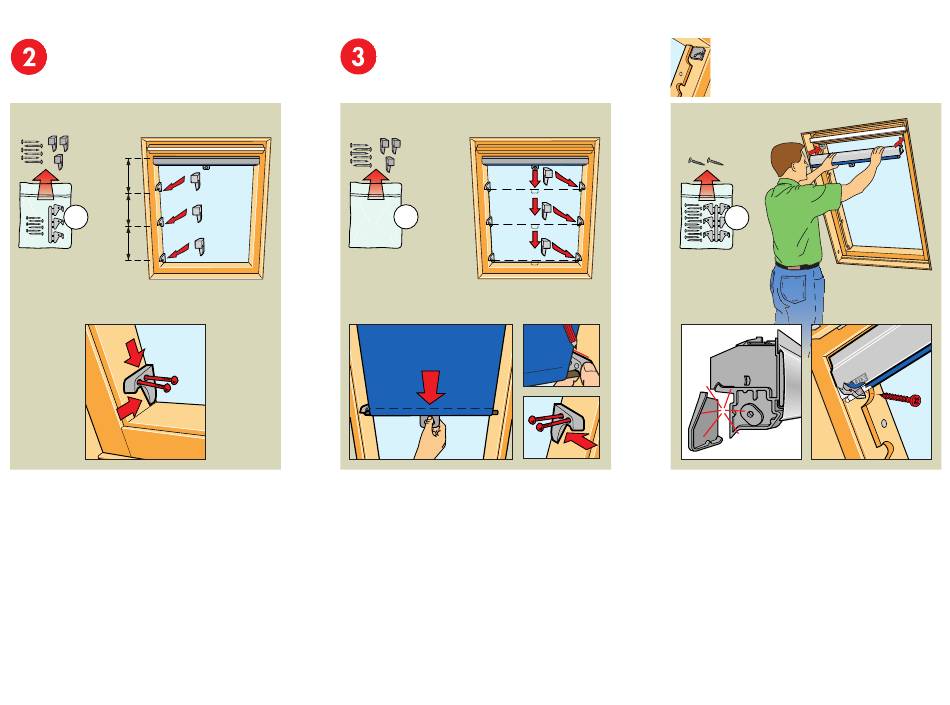 2

3