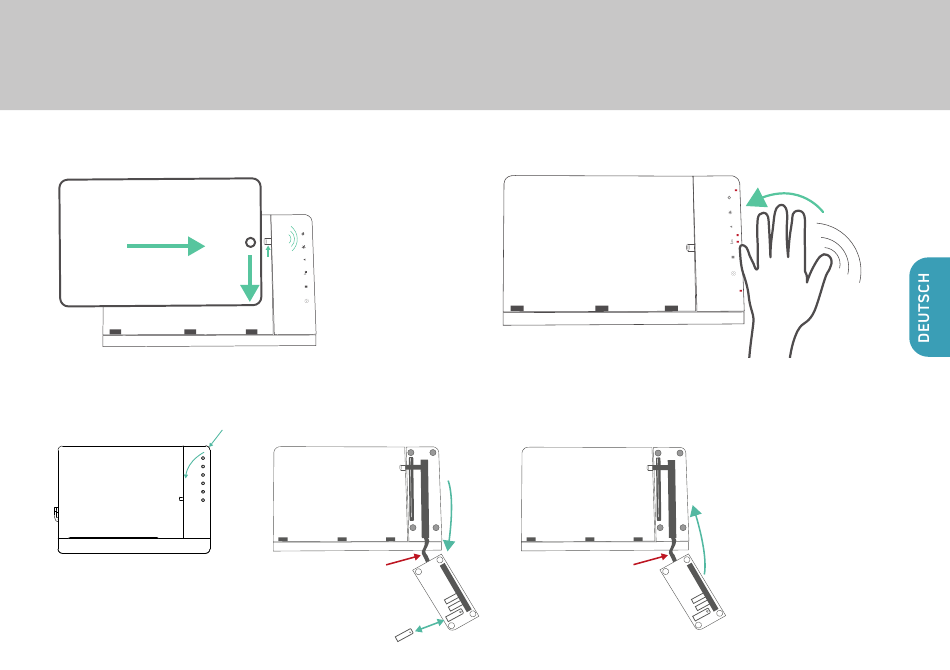 DEUTSCH