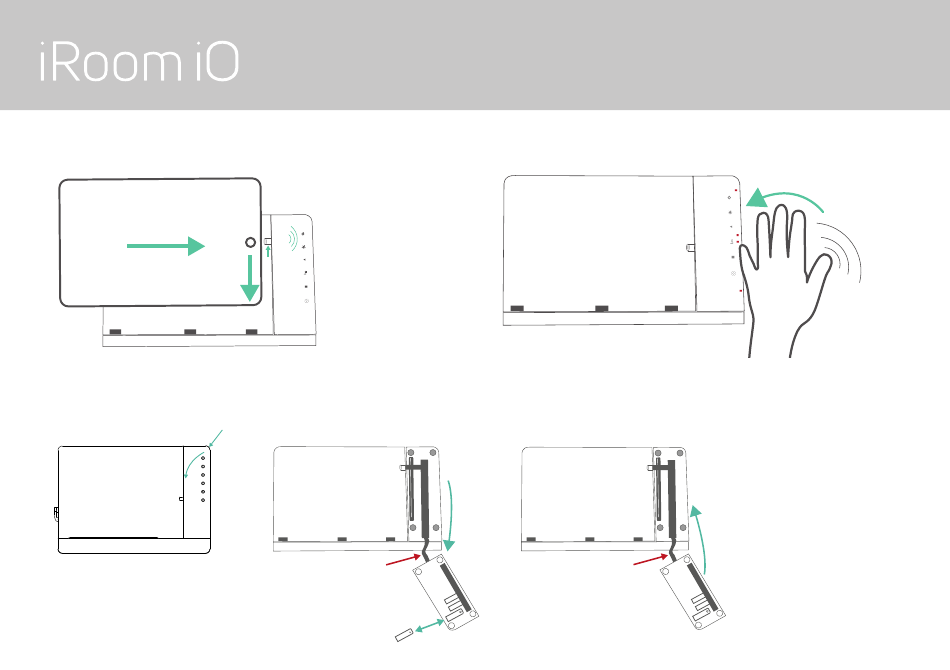 iRoom iO