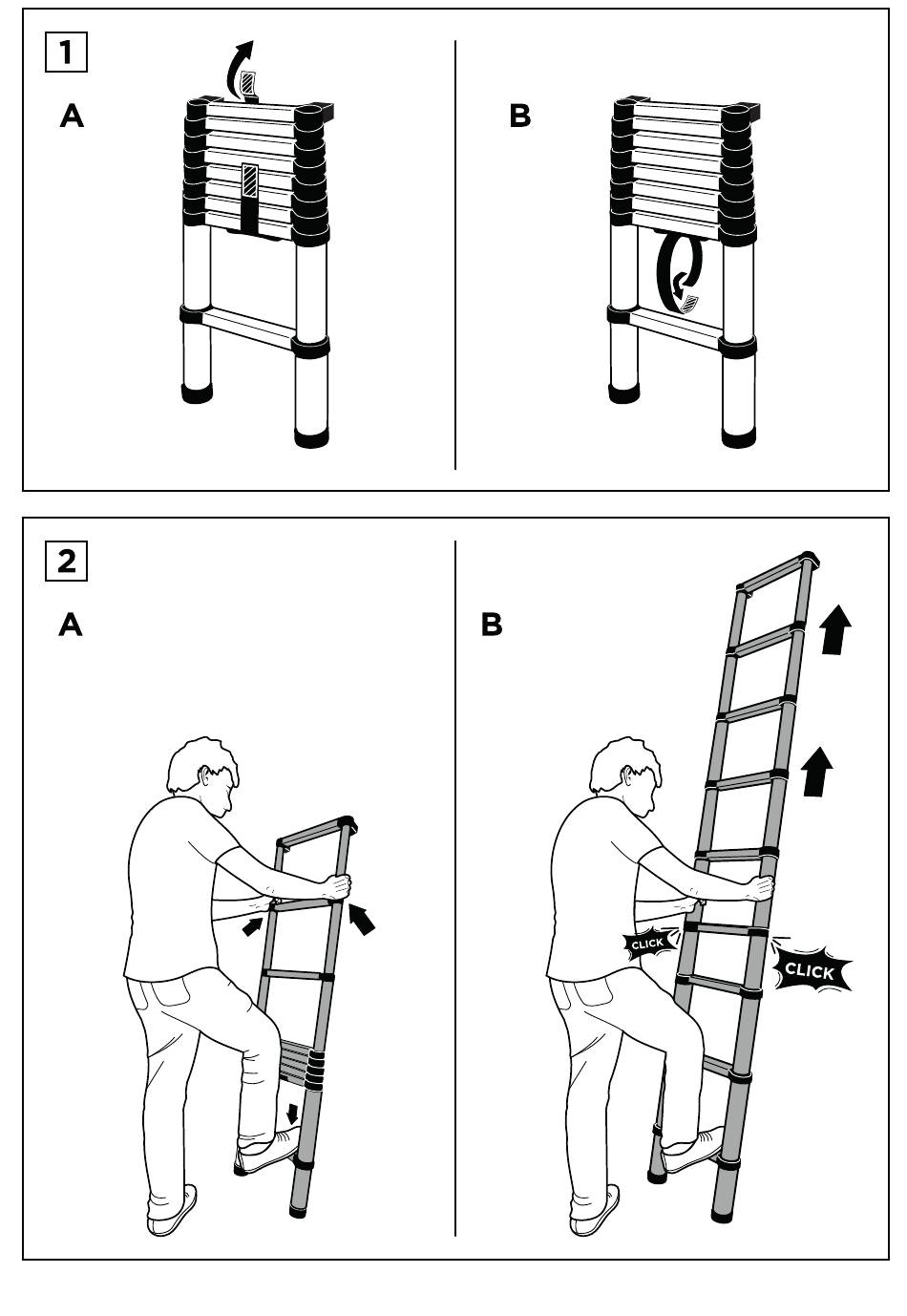 1

A

B

2

A

B

CLICK

CLICK