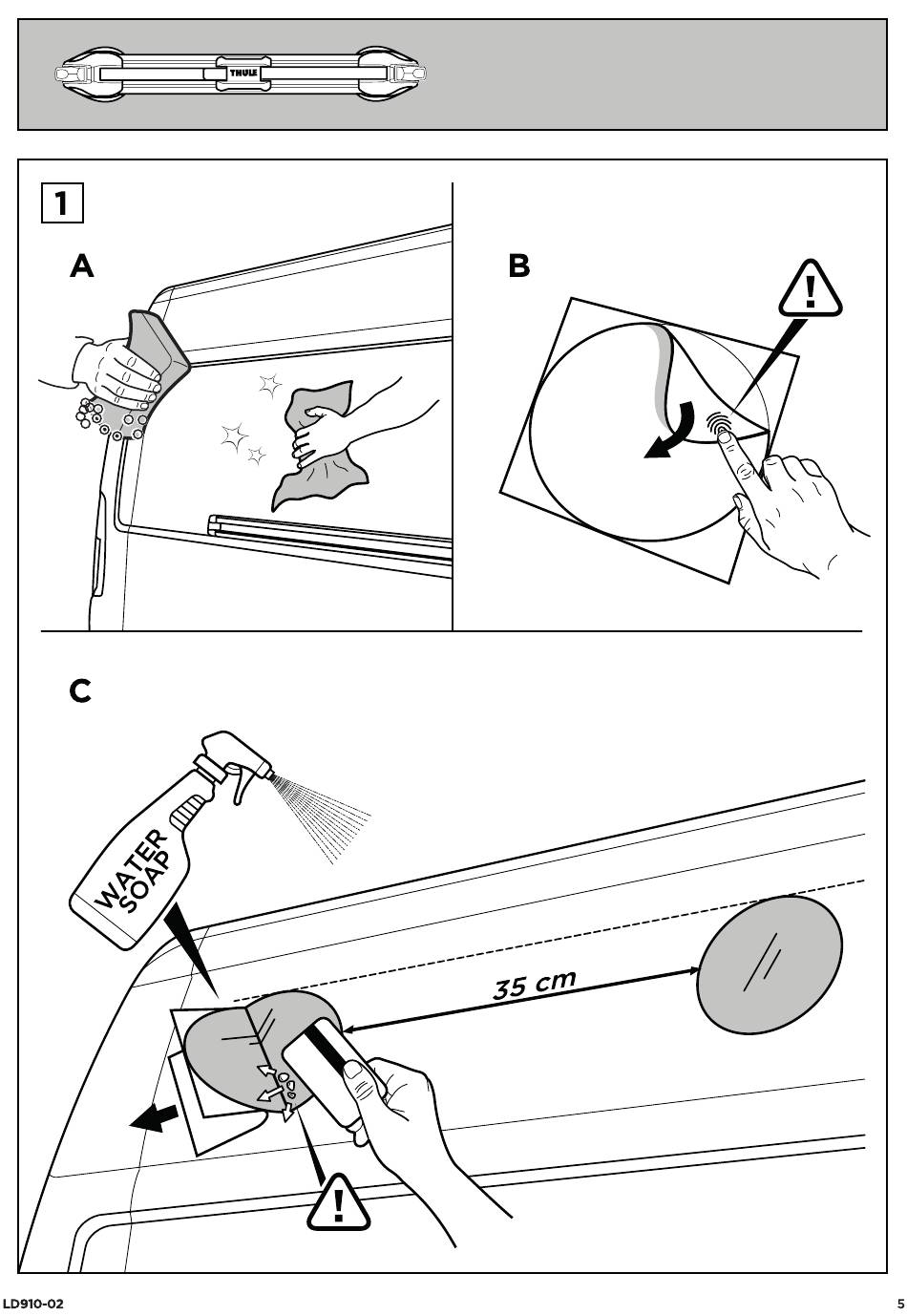 THULE

1

A

B

!

C

WATER SOAP

35 cm

!

LD910-02

5