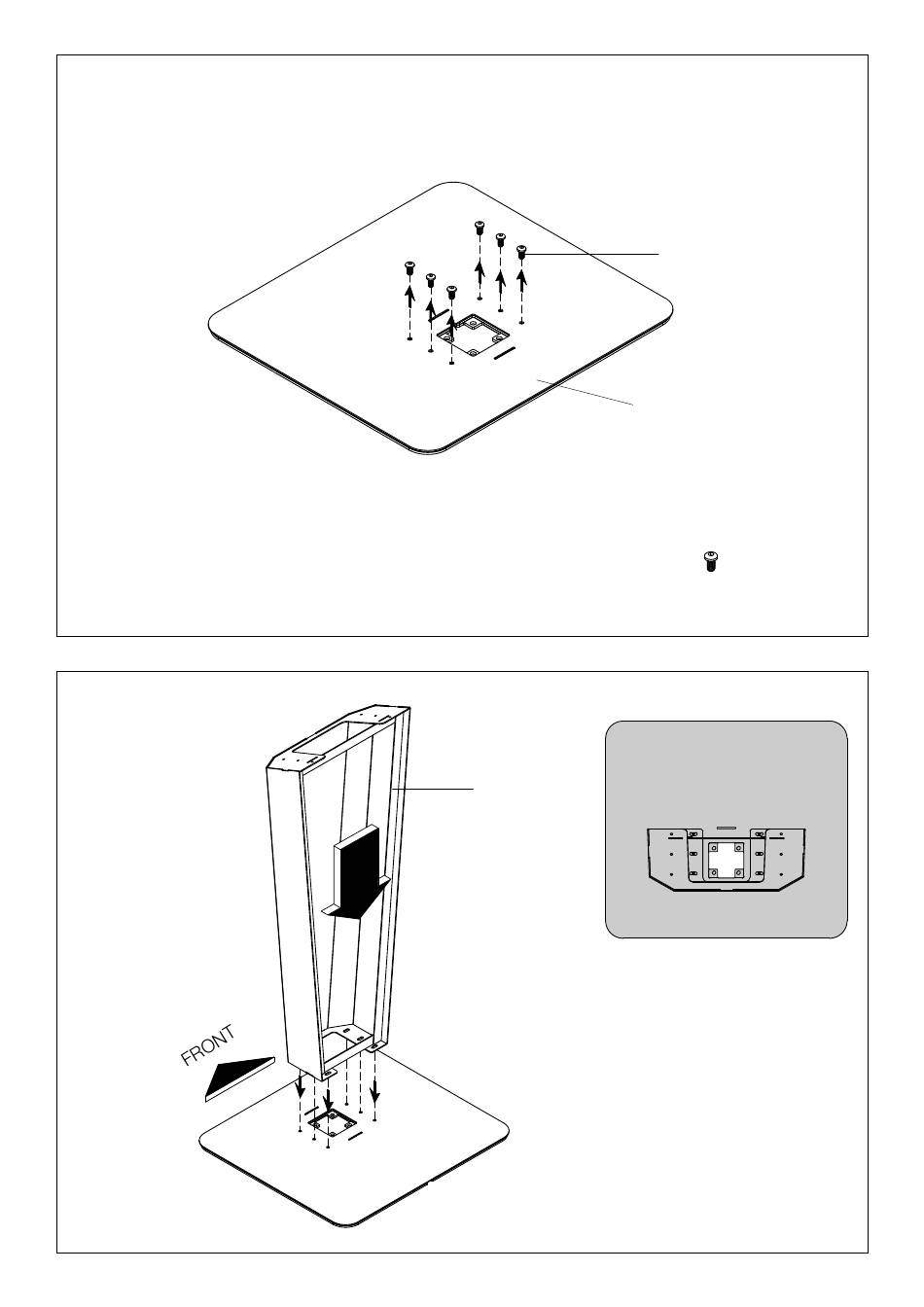 FRONT