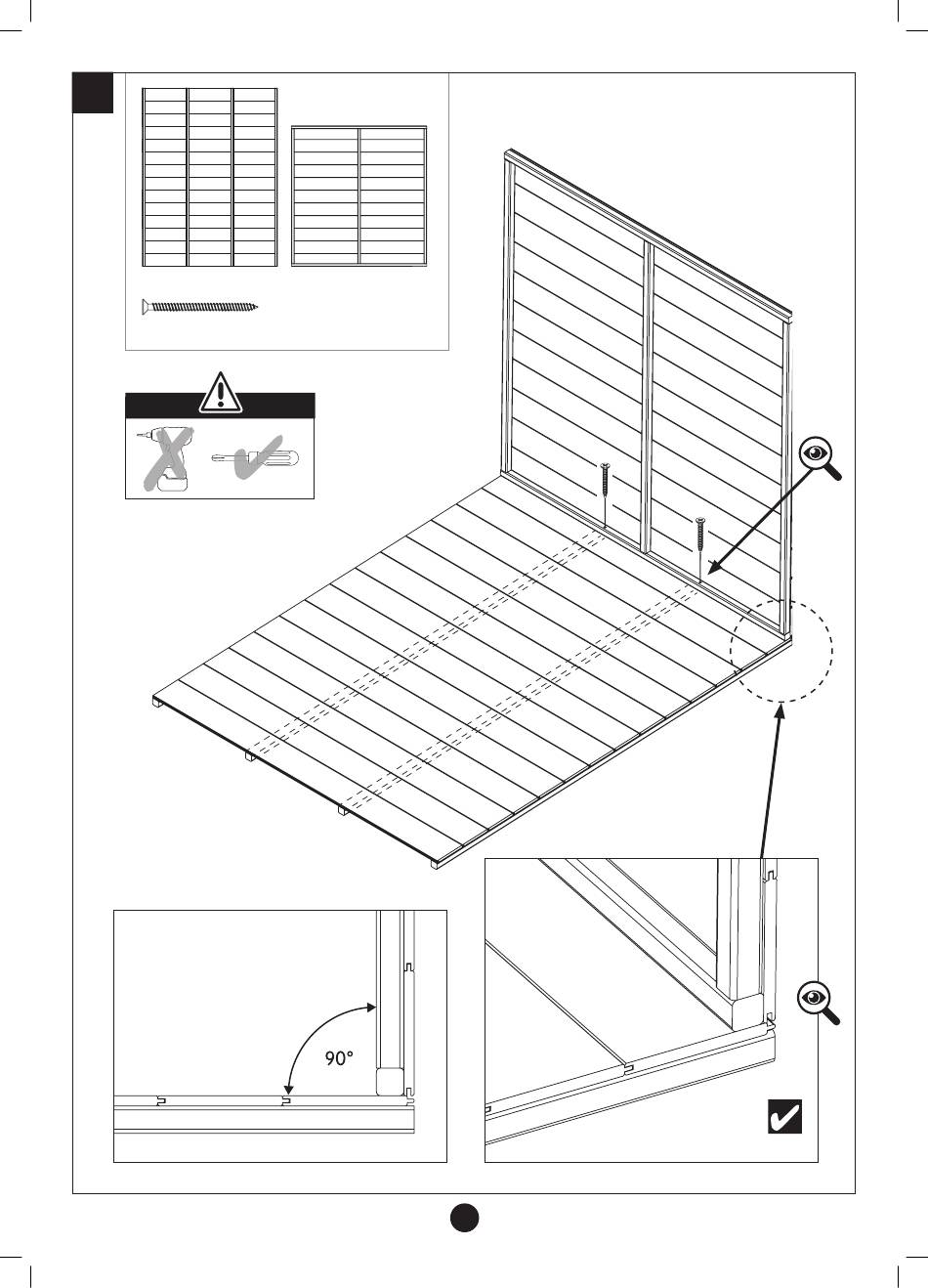 90°