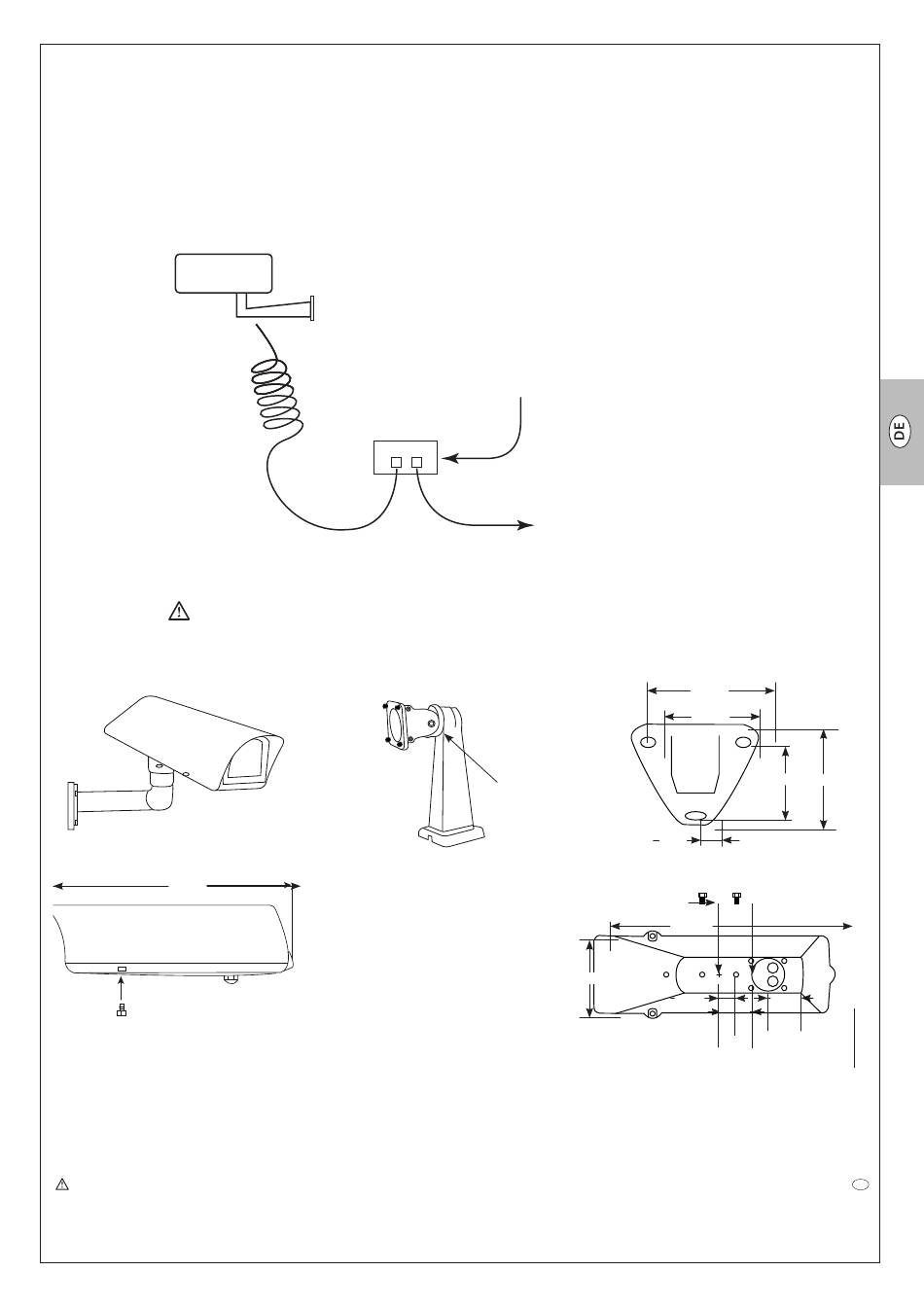 DE