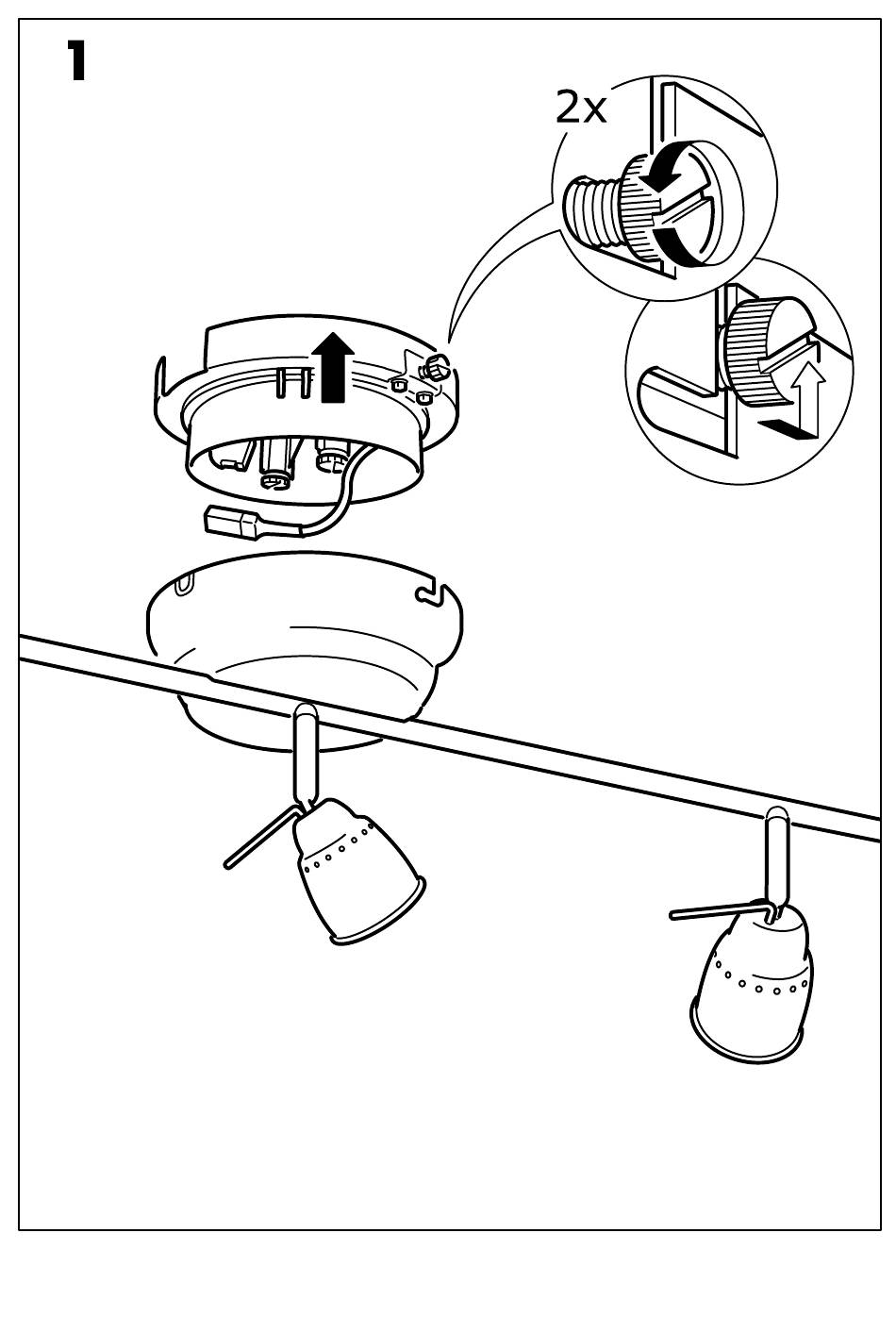 1

2x