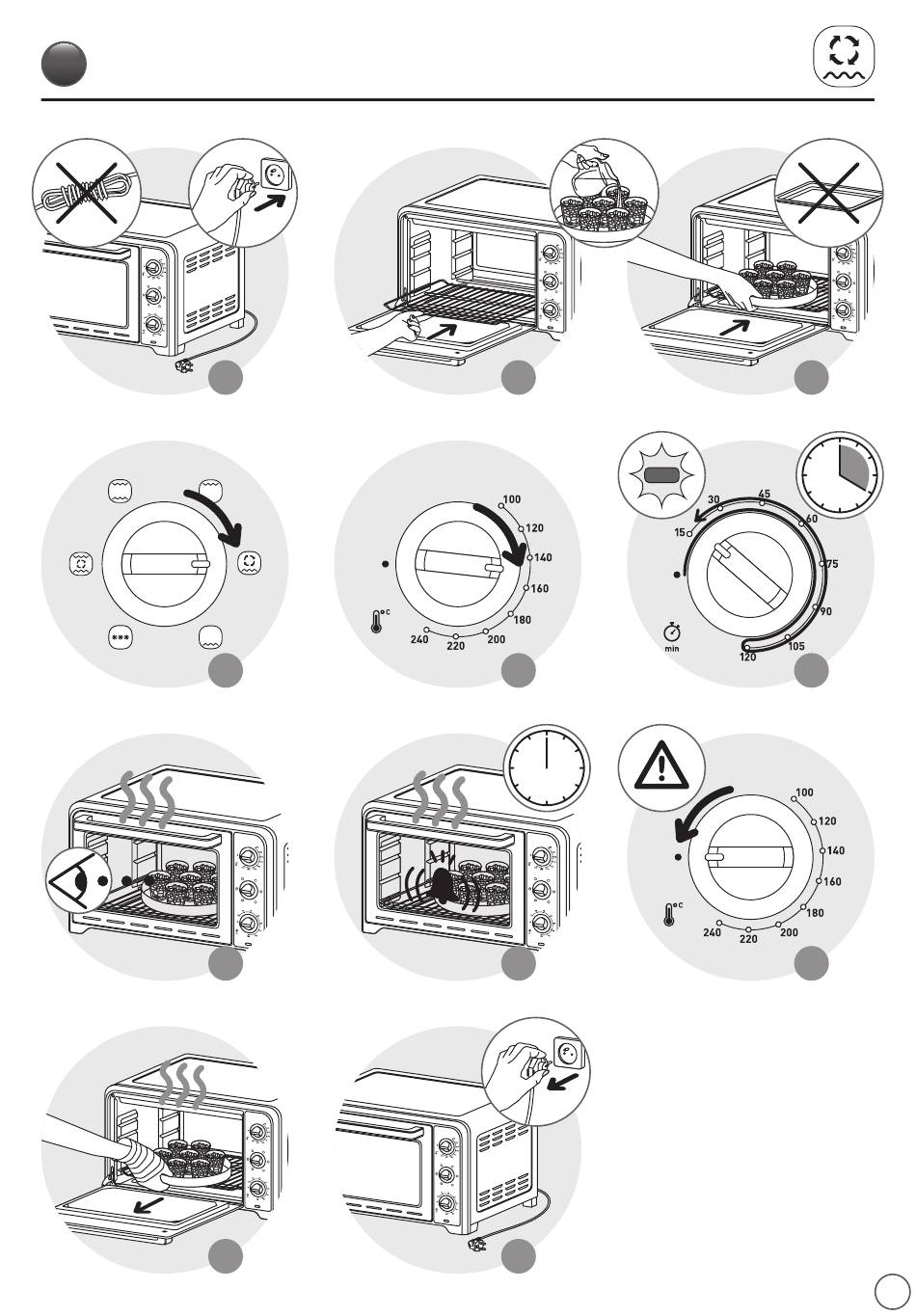 100
120
140
160
180
200
220
240
°C

15
30
45
60
75
90
105
120
min

100
120
140
160
180
200
220
240
°C