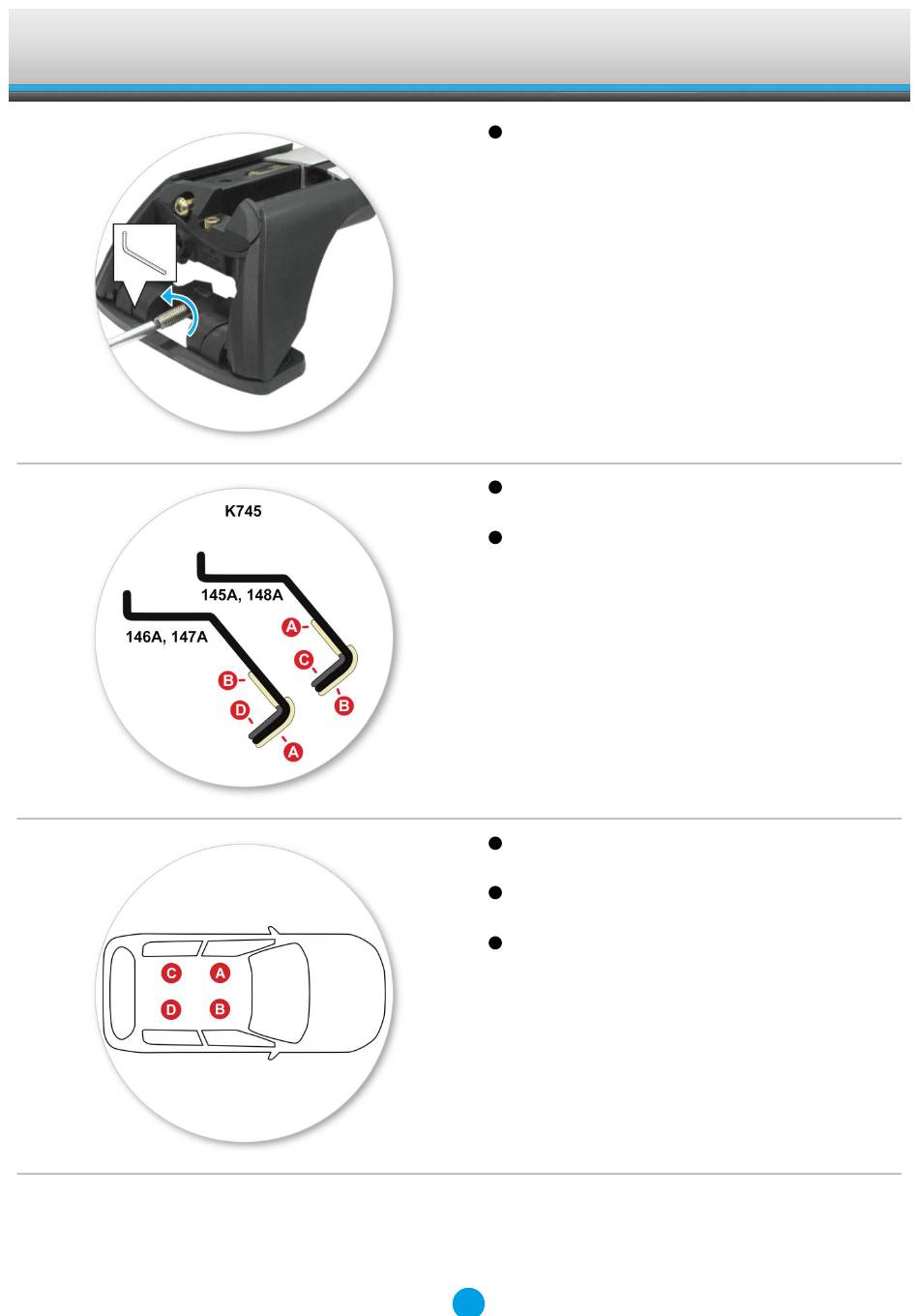 K745

145A, 148A

146A, 147A

A

C

B

B

D

A

C

A

D

B