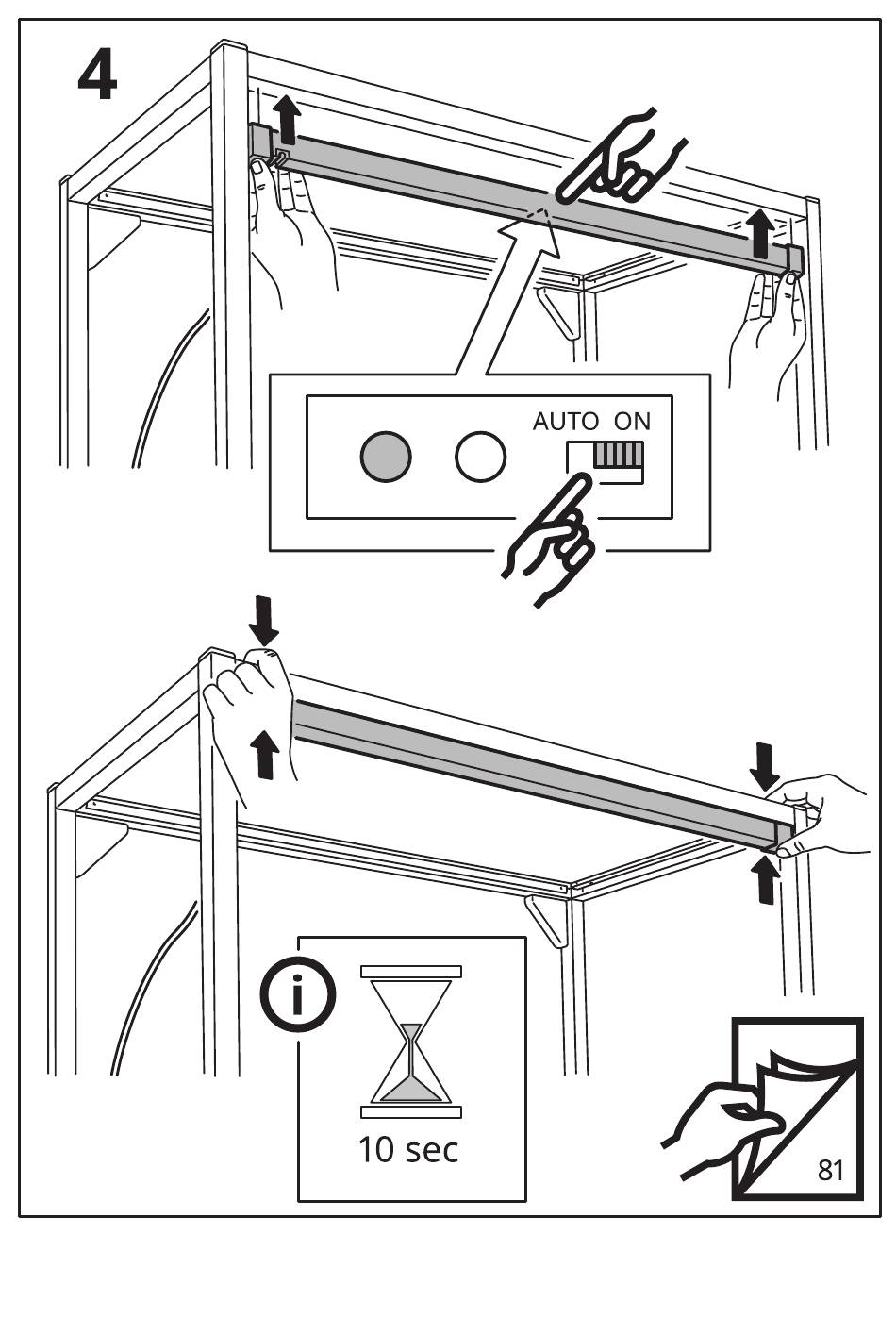 4

AUTO ON

10 sec

81