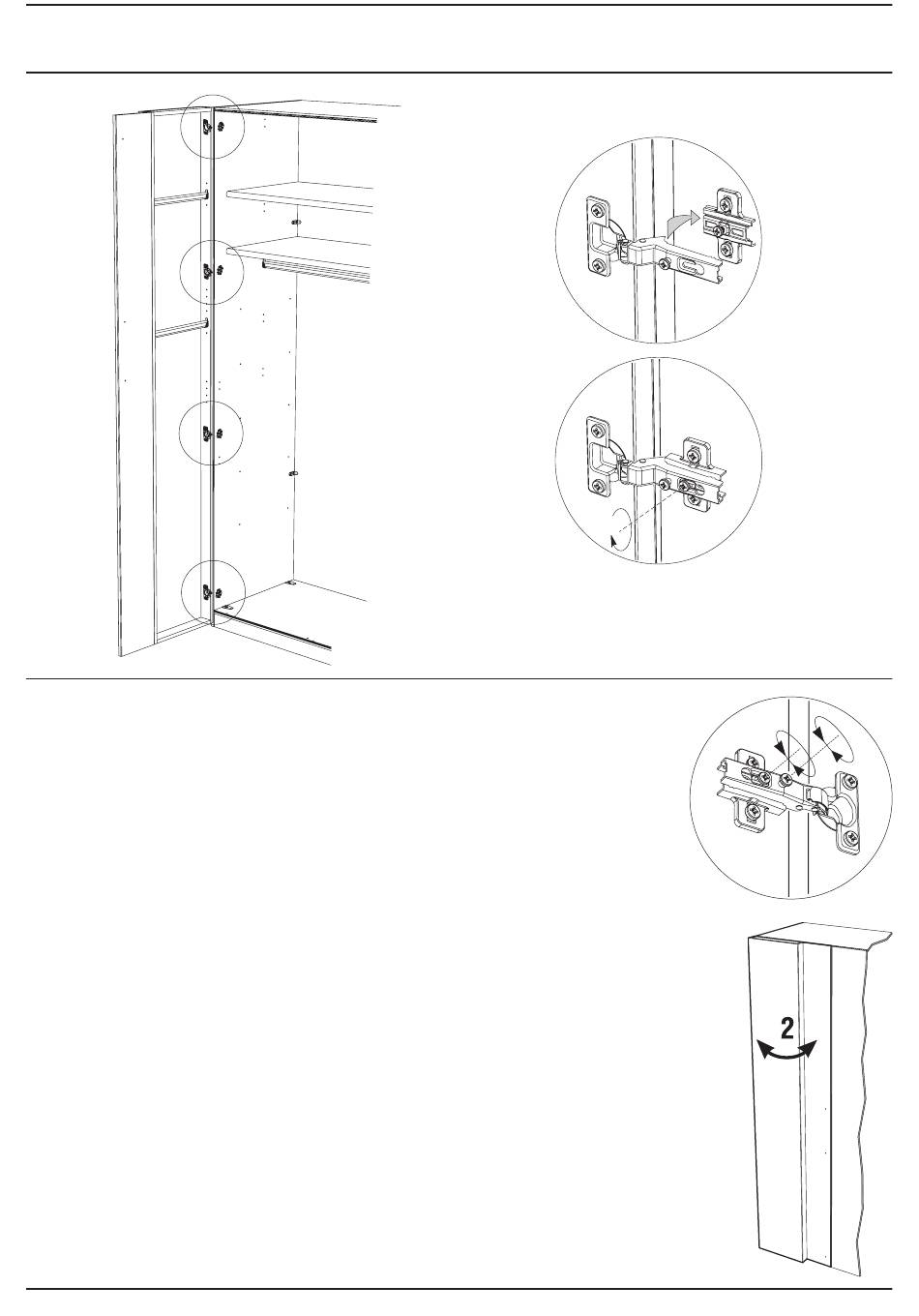 2