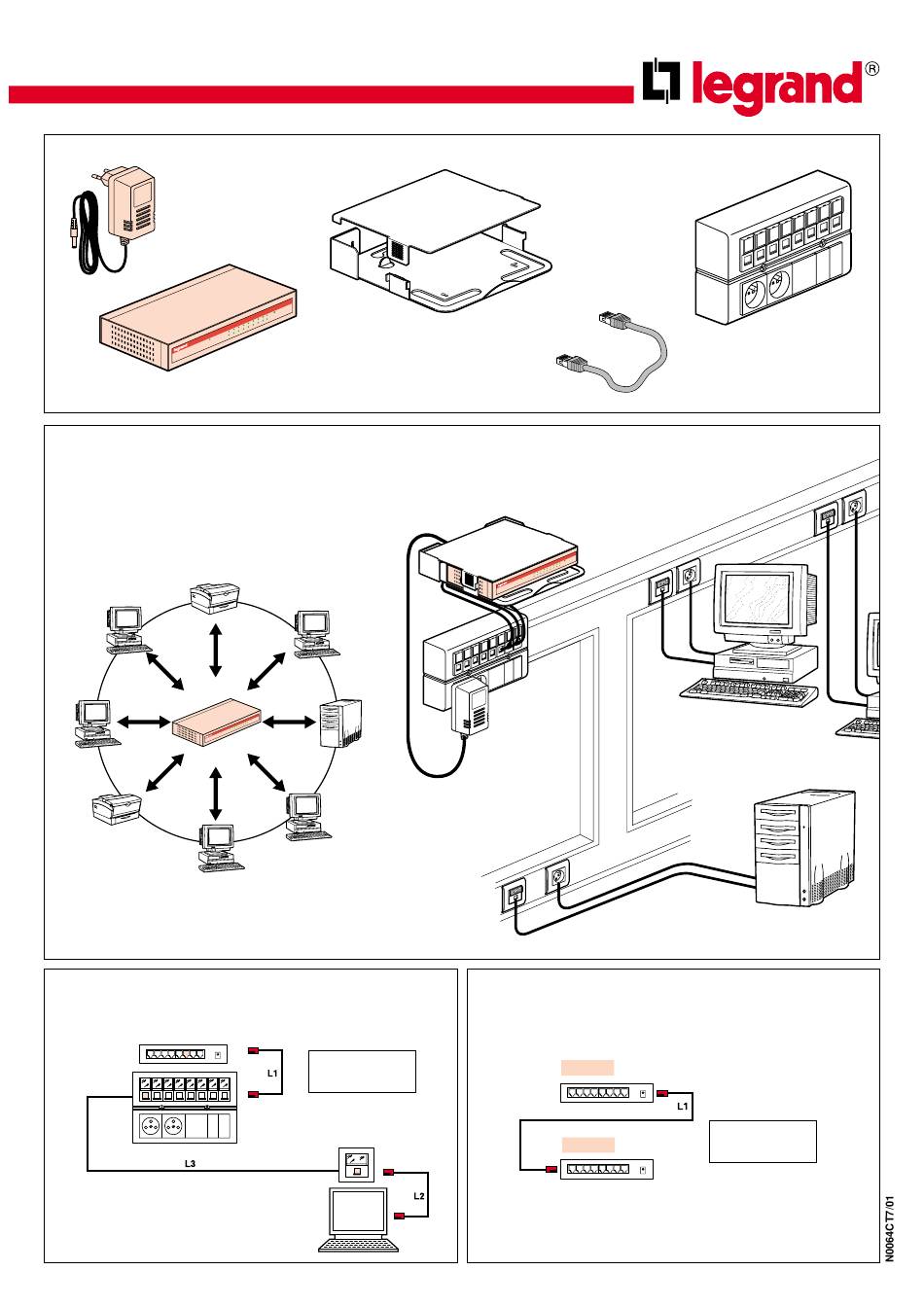 legrand®

L1

L3

L2

L1

N0064CT7/01