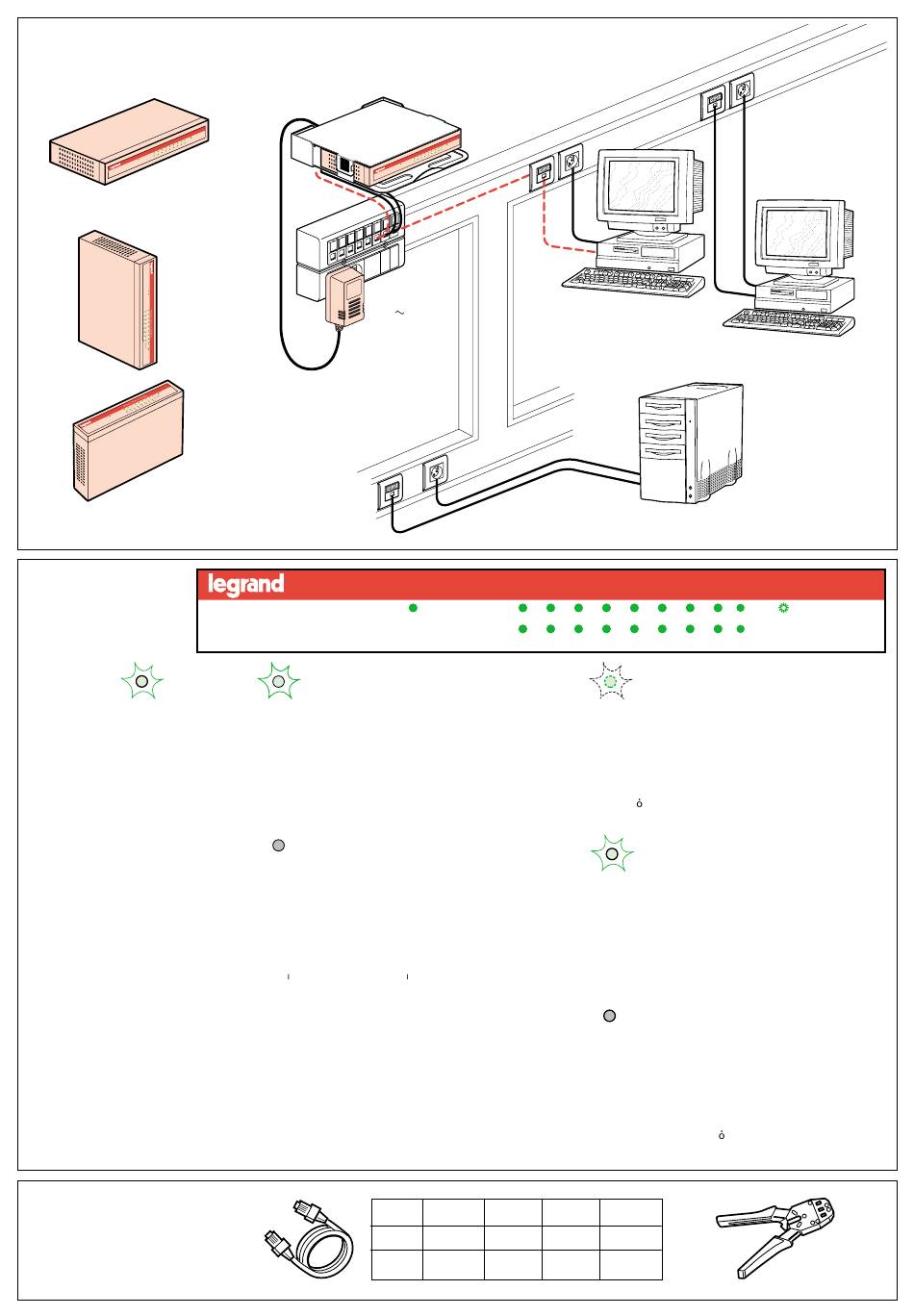 legrand