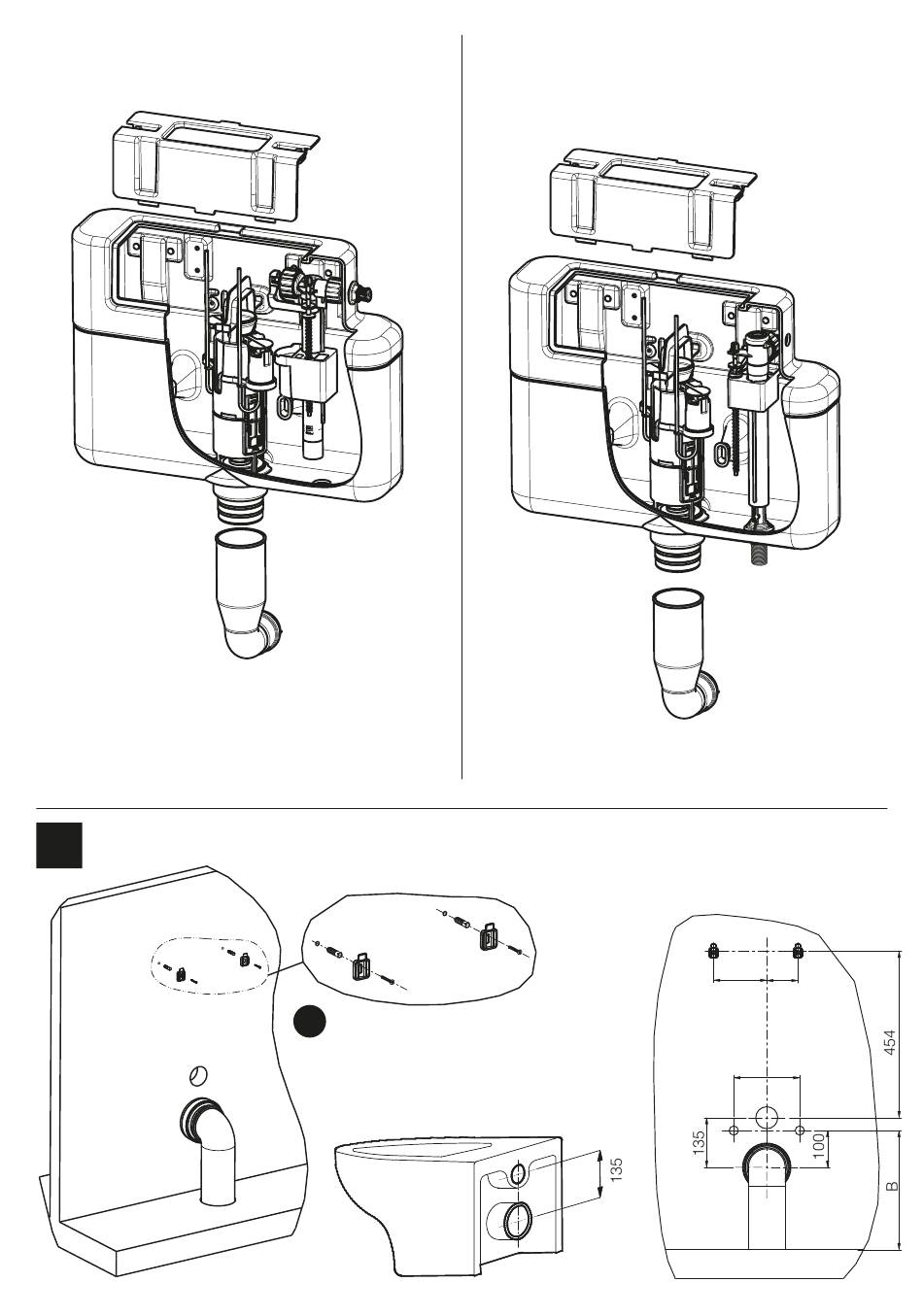 135

454

135

100

B