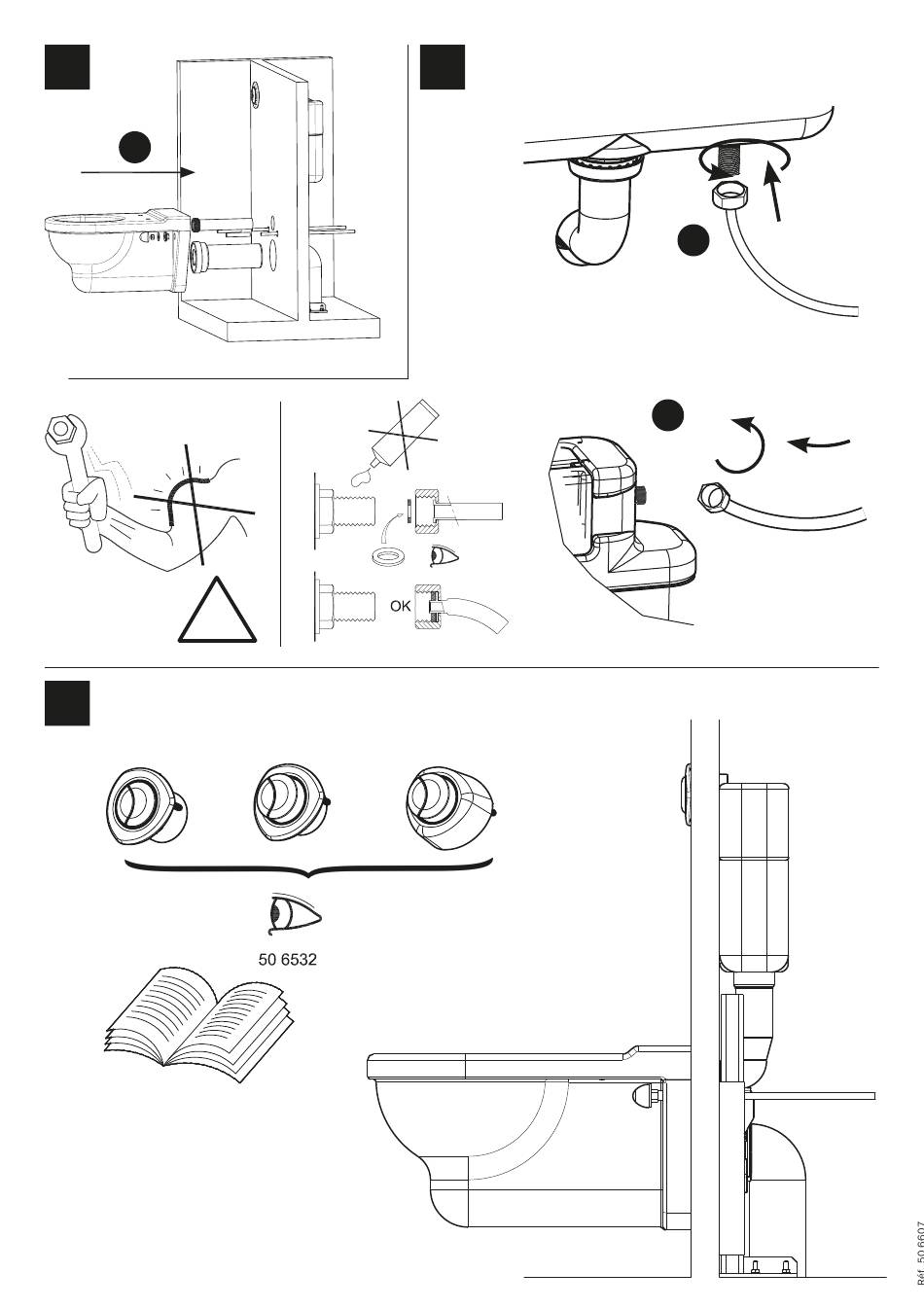 OK

50 6532

Réf. 50 6607