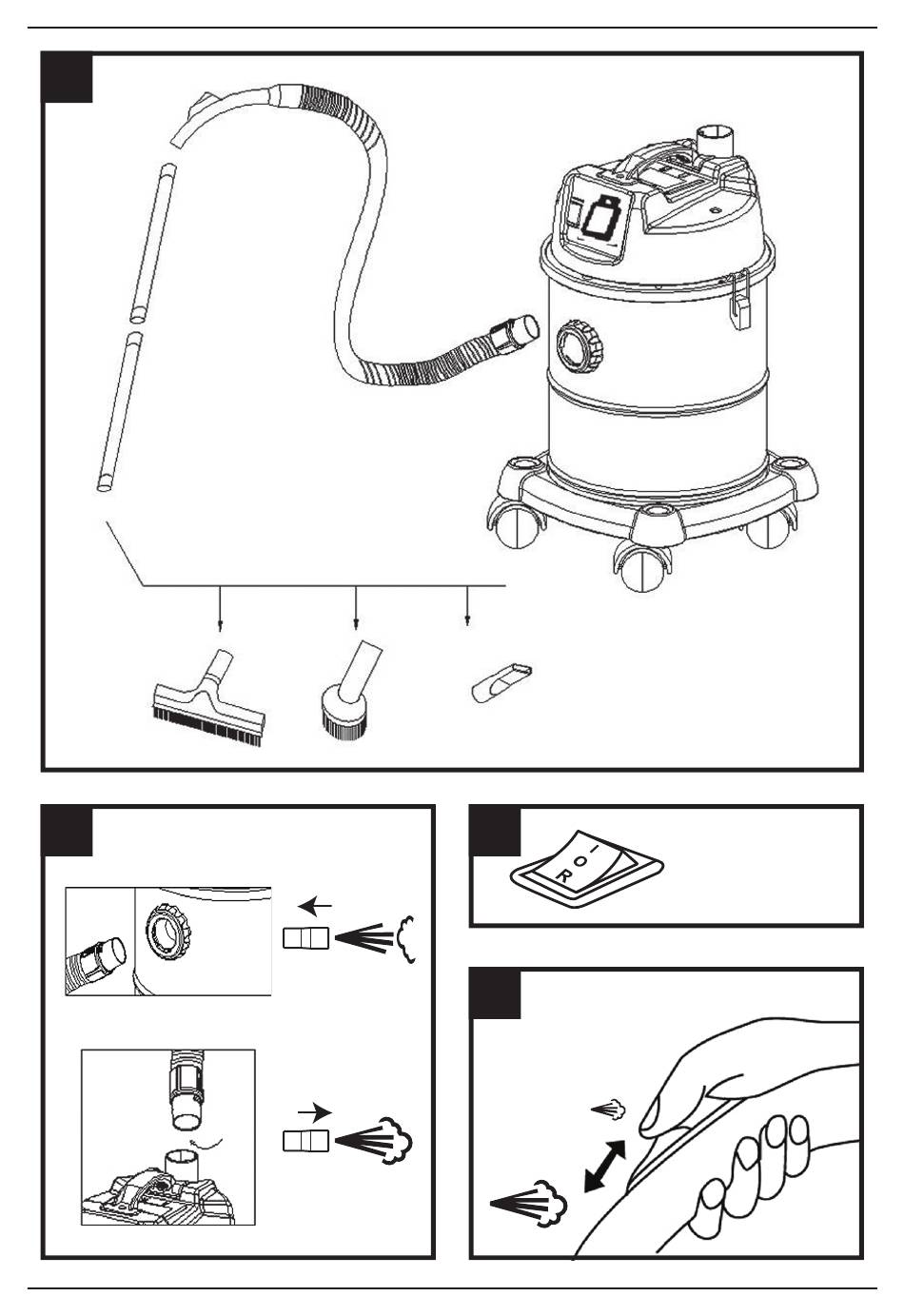 I
O
R