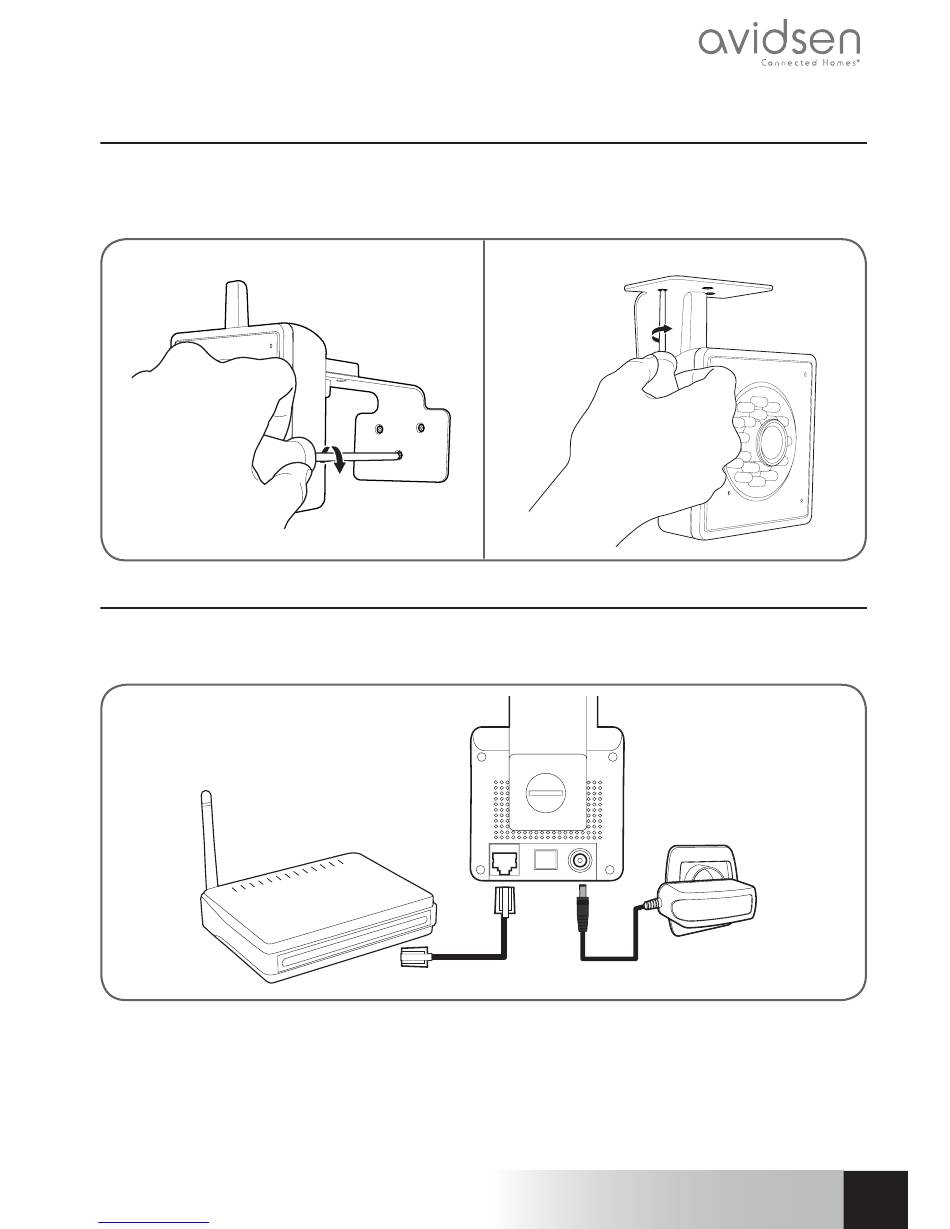 avidsen
Connected Homes®