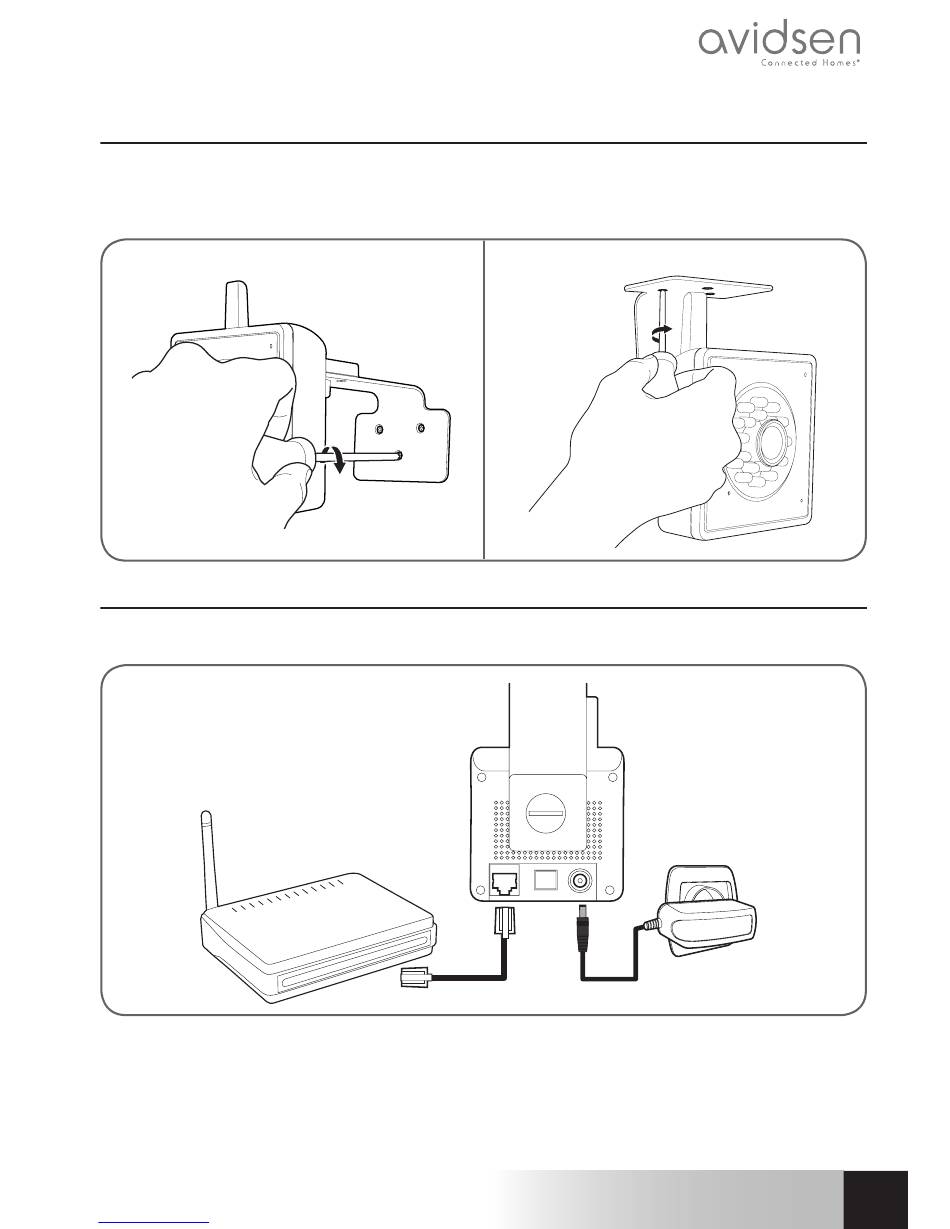 avidsen
Connected Homes®