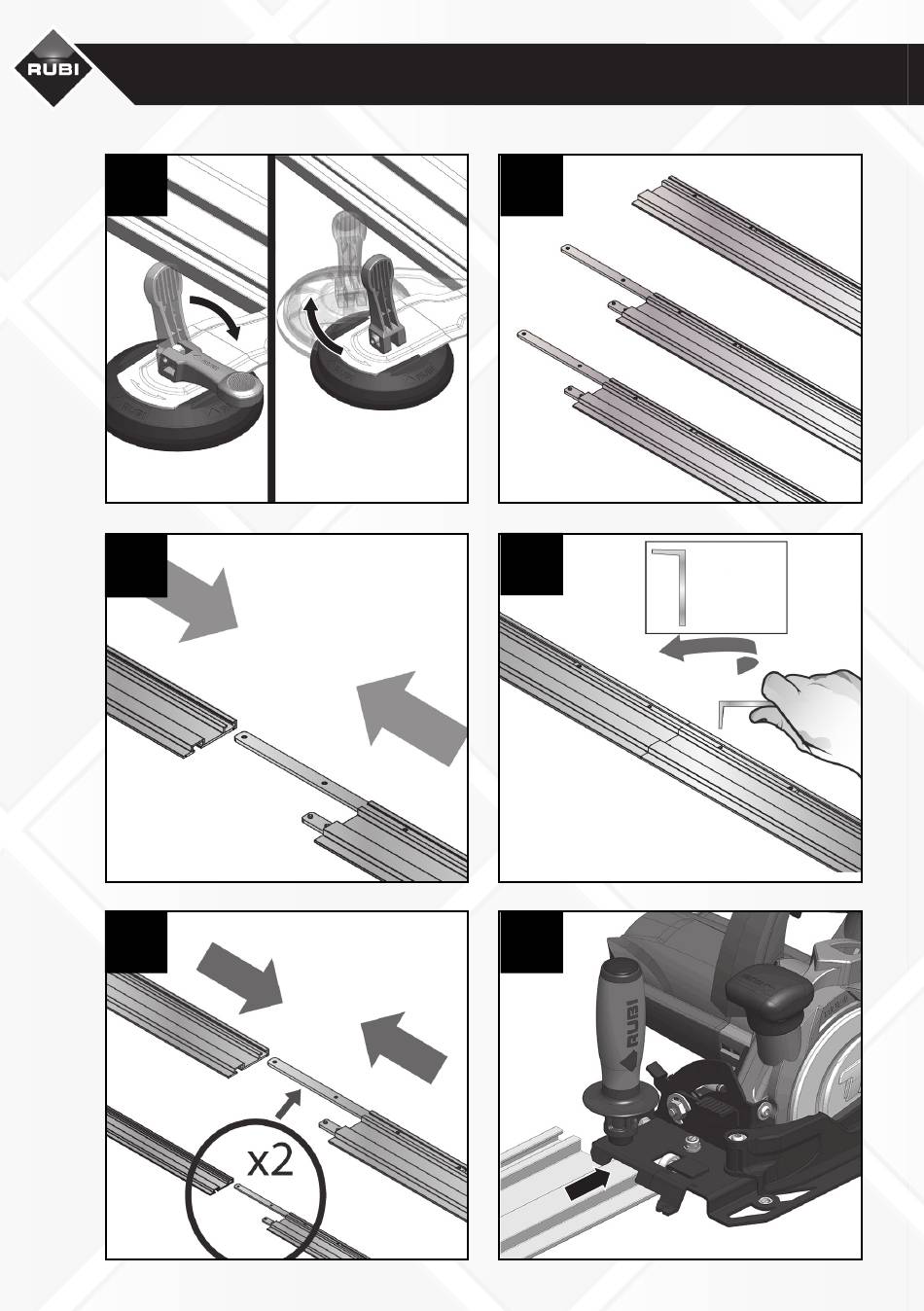 RUBI

x2

RUBI