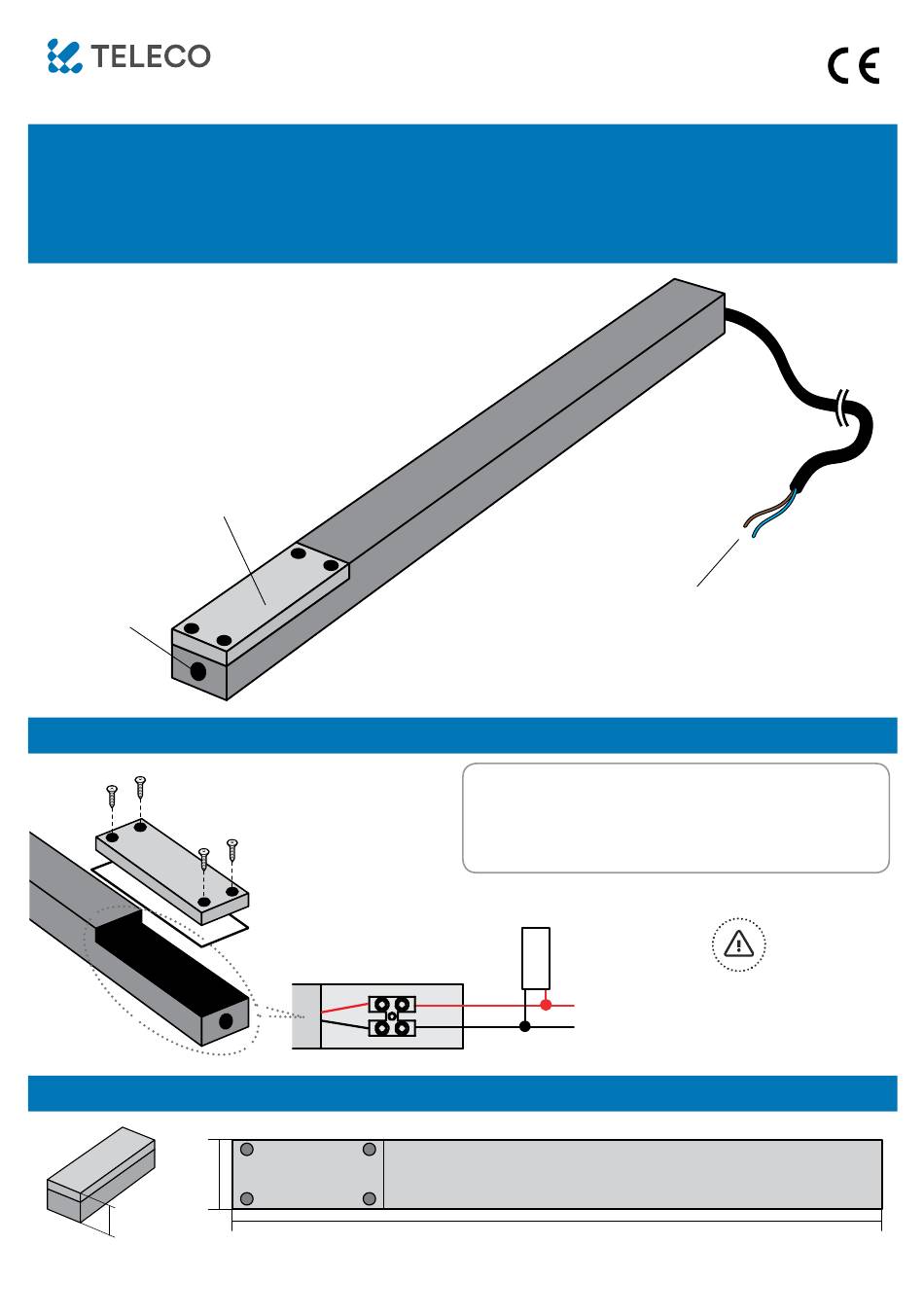 TELECO

CE